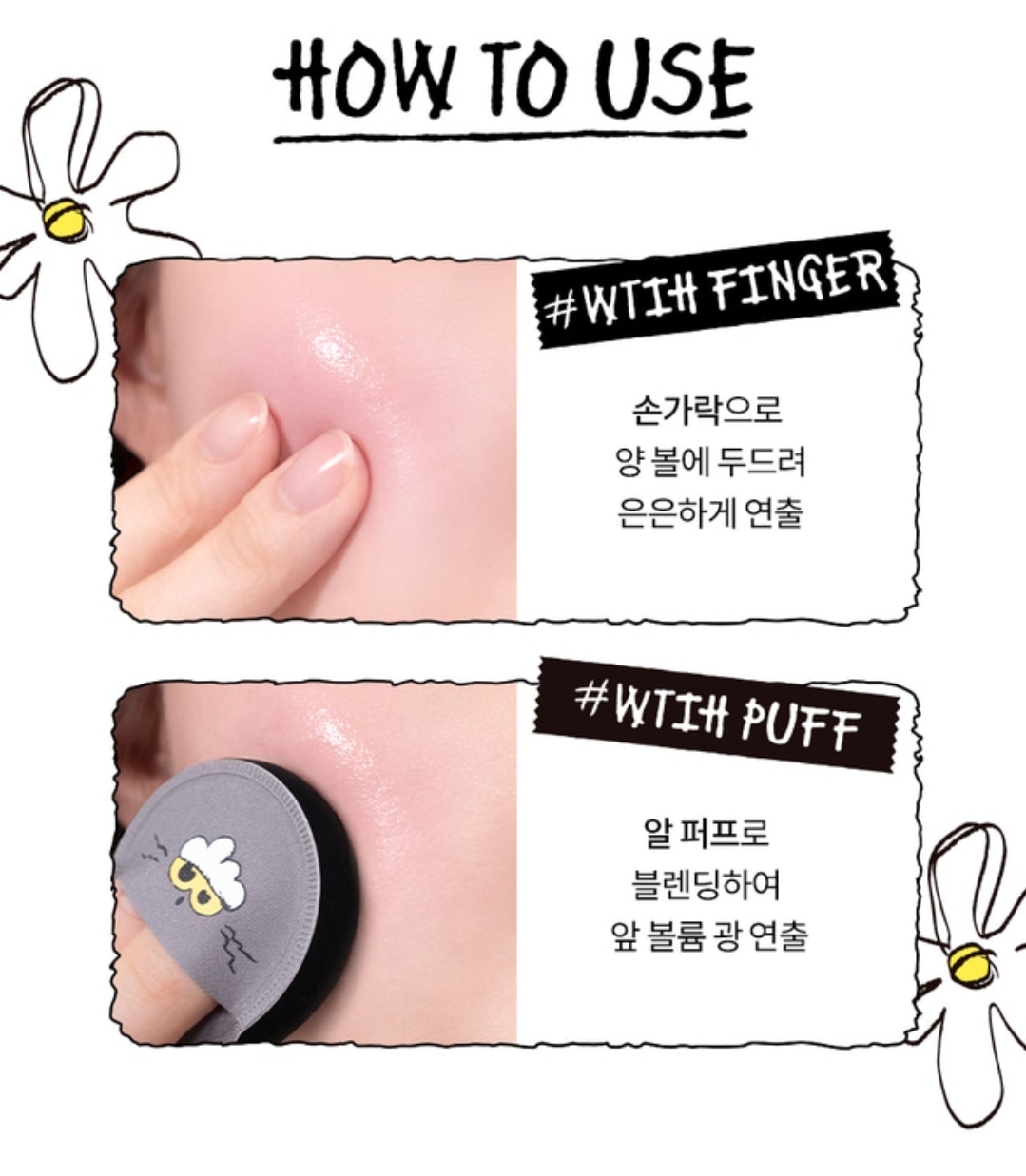 HOW TO USE

#WTIH FINGER

손가락으로
양 볼에 두드려
은은하게 연출

#WTIH PUFF

알 퍼프로
블렌딩하여
앞 볼륨 광 연출