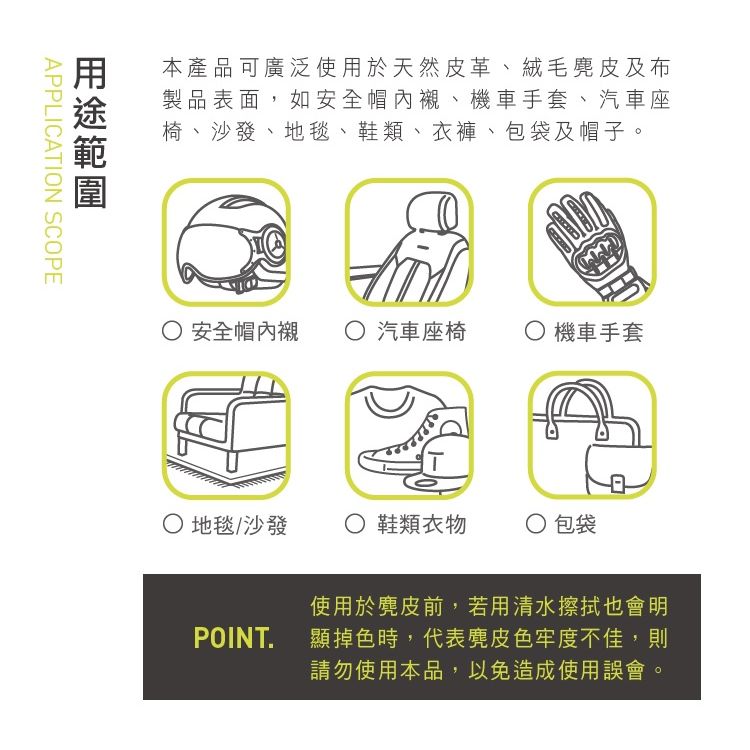 用途範圍
APPLICATION SCOPE

本產品可廣泛使用於天然皮革、絨毛麂皮及布製品表面，如安全帽內襯、機車手套、汽車座椅、沙發、地毯、鞋類、衣褲、包袋及帽子。

○ 安全帽內襯
○ 汽車座椅
○ 機車手套
○ 地毯/沙發
○ 鞋類衣物
○ 包袋

POINT.
使用於麂皮前，若用清水擦拭也會明顯掉色時，代表麂皮色牢度不佳，則請勿使用本品，以免造成使用誤會。