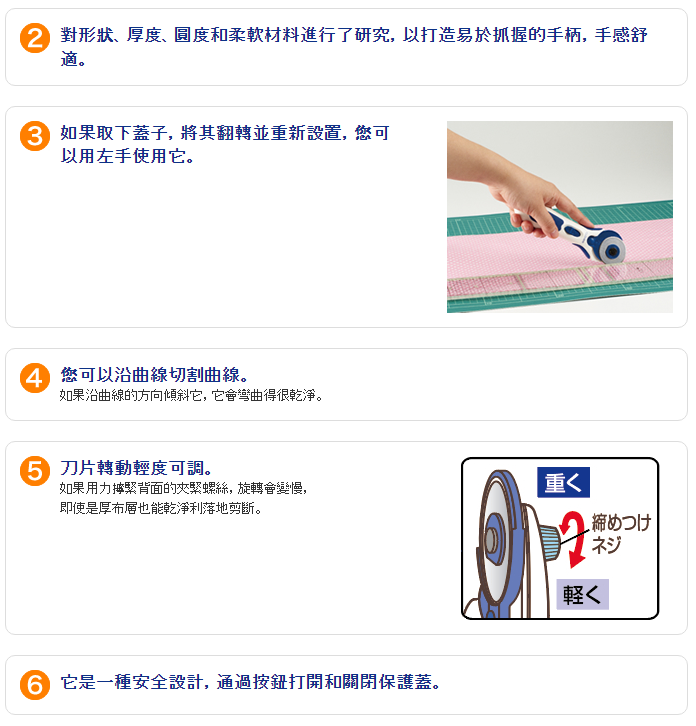 2 對形狀、厚度、圓度和柔軟材料進行了研究，以打造易於抓握的手柄，手感舒適。

3 如果取下蓋子，將其翻轉並重新設置，您可以用左手使用它。

4 您可以沿曲線切割曲線。
如果沿曲線的方向傾斜它，它會彎曲得很乾淨。

5 刀片轉動輕度可調。
如果用力擰緊背面的夾緊螺絲，旋轉會變慢，即使是厚布層也能乾淨利落地剪斷。

重く
締めつけネジ
軽く

6 它是一種安全設計，通過按鈕打開和關閉保護蓋。