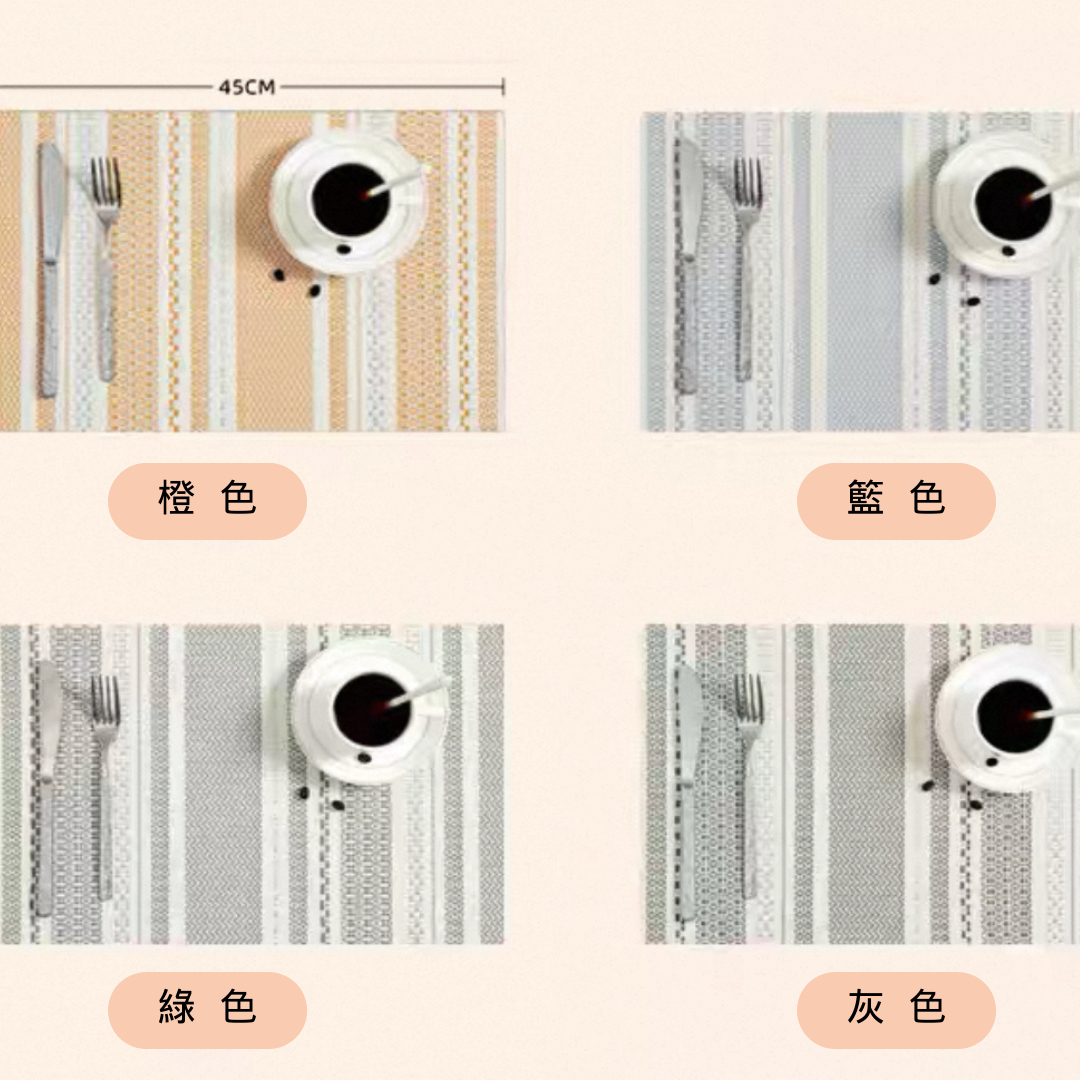 45CM

橙 色

籃 色

綠 色

灰 色