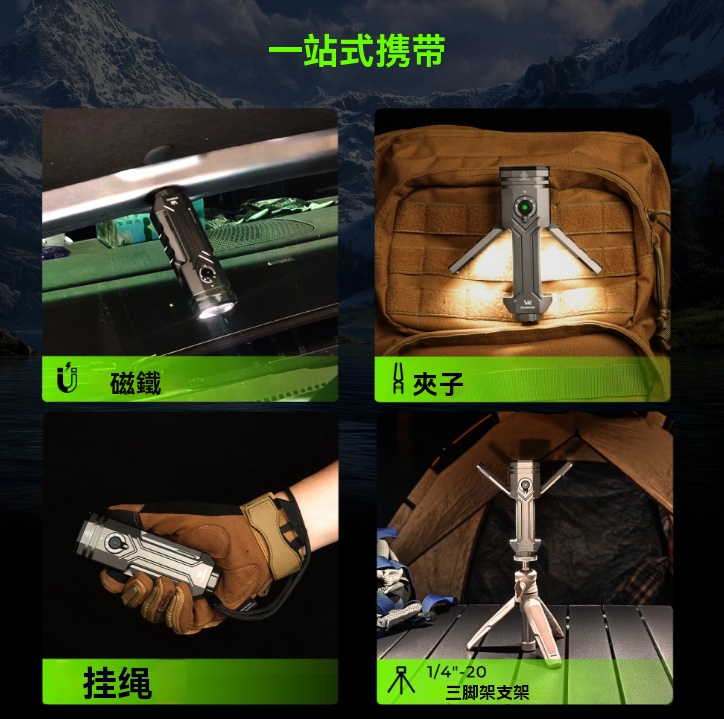 一站式携带

磁鐵

夾子

挂绳

1/4"-20
三脚架支架