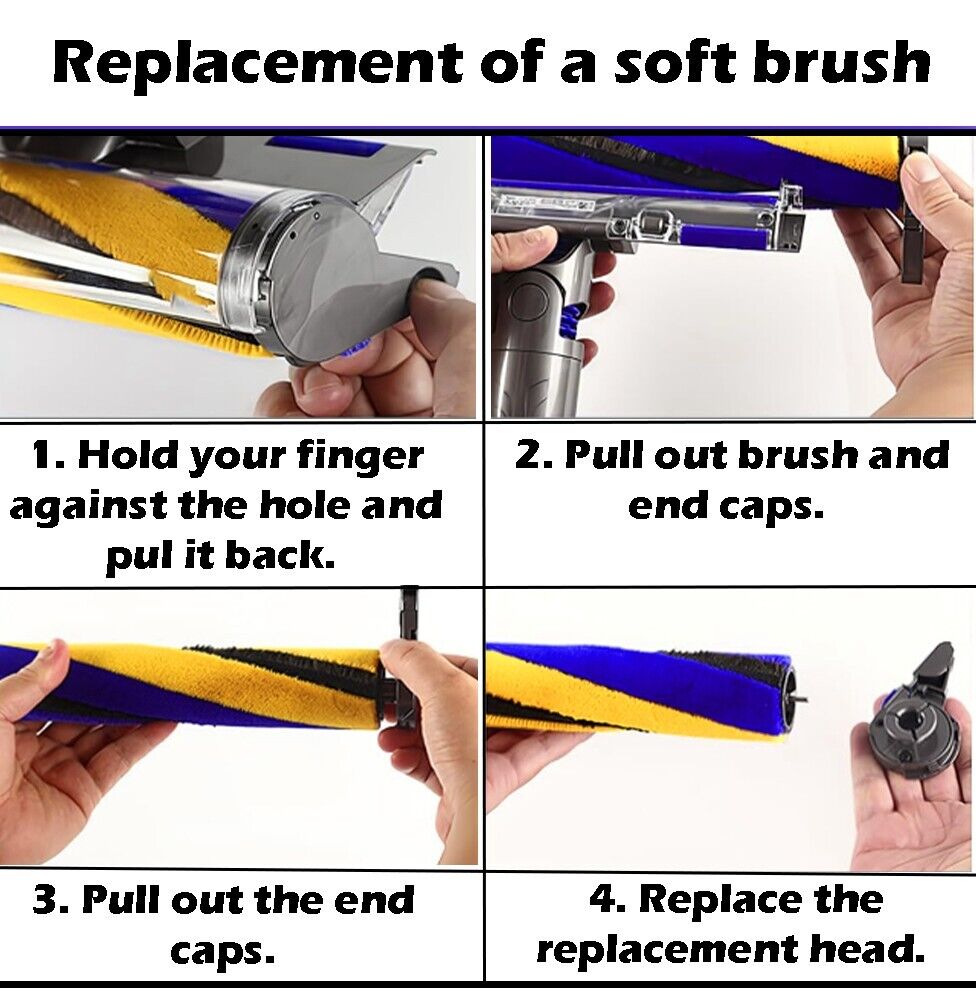 Replacement of a soft brush

1. Hold your finger against the hole and pul it back.

2. Pull out brush and end caps.

3. Pull out the end caps.

4. Replace the replacement head.