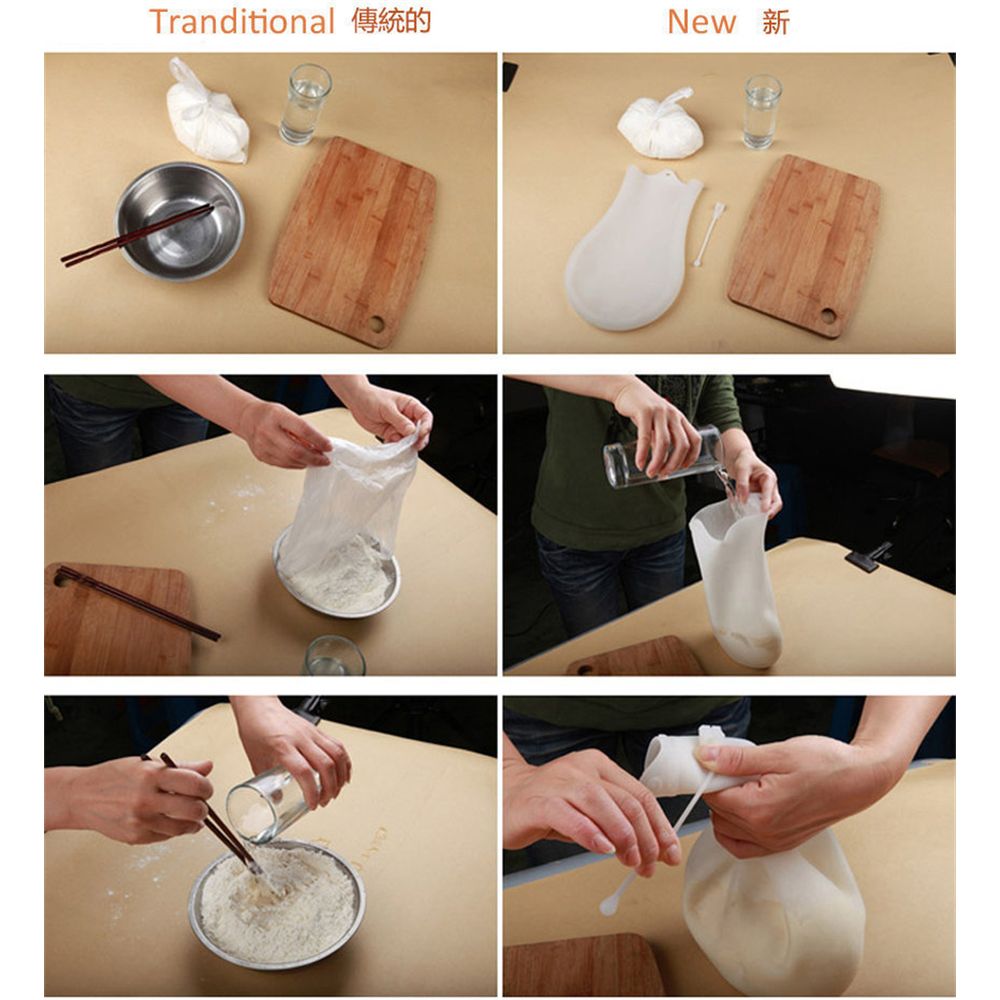 Tranditional 傳統的

New 新