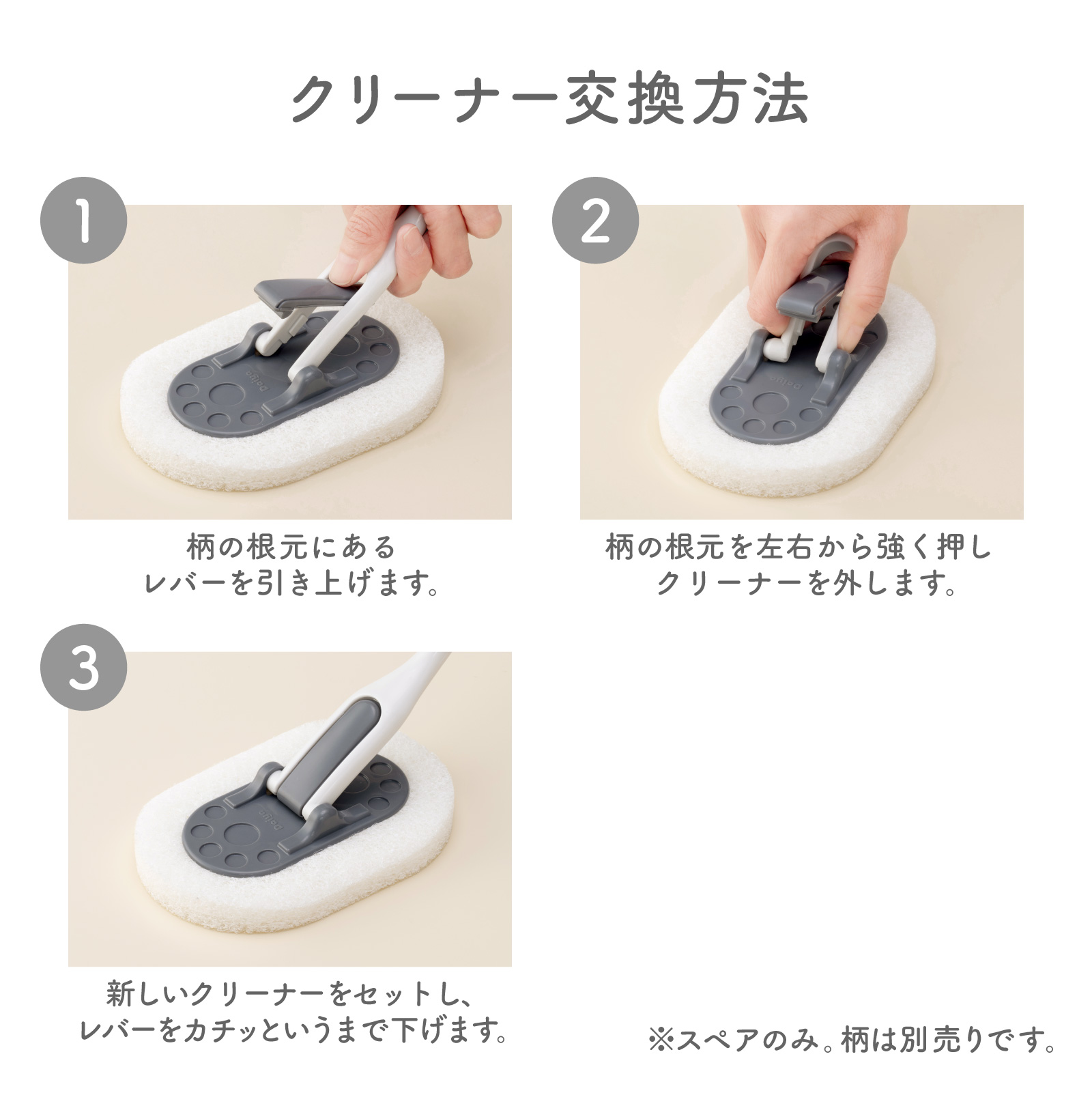 クリーナー交換方法

1

柄の根元にある
レバーを引き上げます。

2

柄の根元を左右から強く押し
クリーナーを外します。

3

新しいクリーナーをセットし、
レバーをカチッというまで下げます。

※スペアのみ。柄は別売りです。