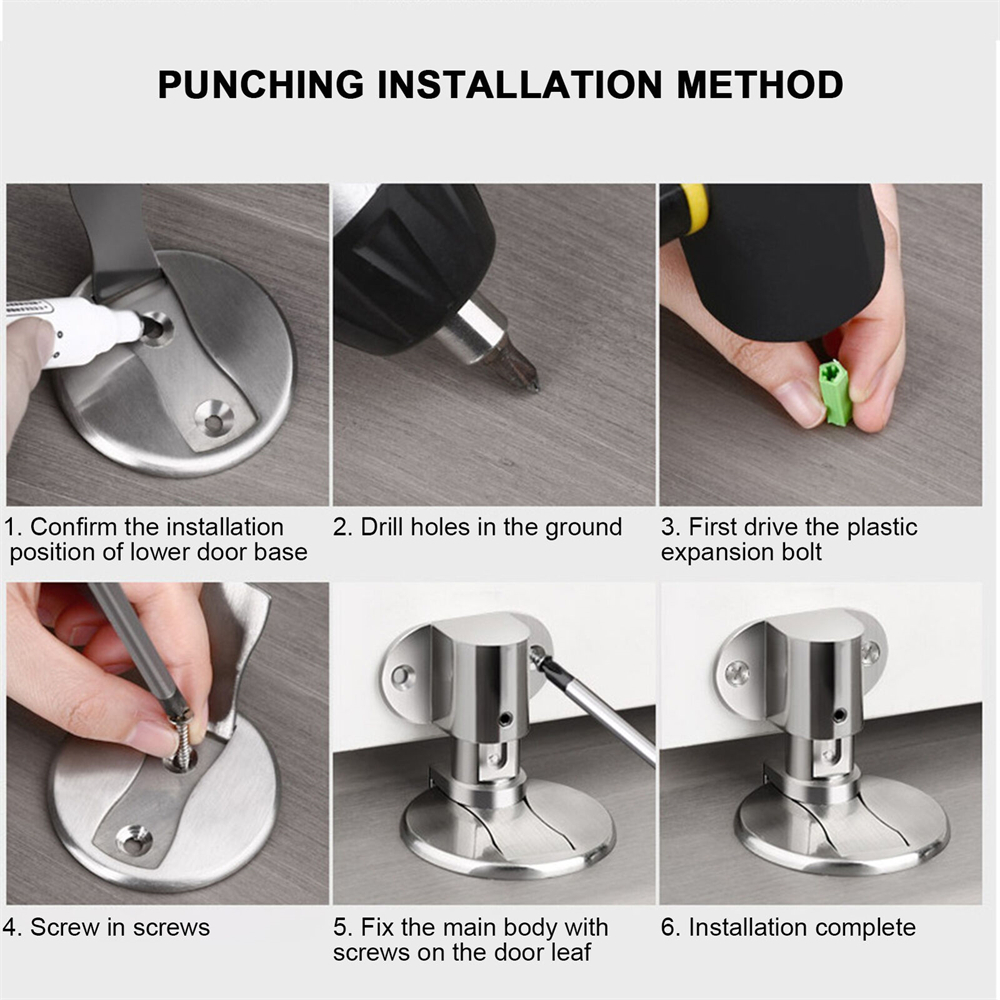 PUNCHING INSTALLATION METHOD

1. Confirm the installation position of lower door base

2. Drill holes in the ground

3. First drive the plastic expansion bolt

4. Screw in screws

5. Fix the main body with screws on the door leaf

6. Installation complete