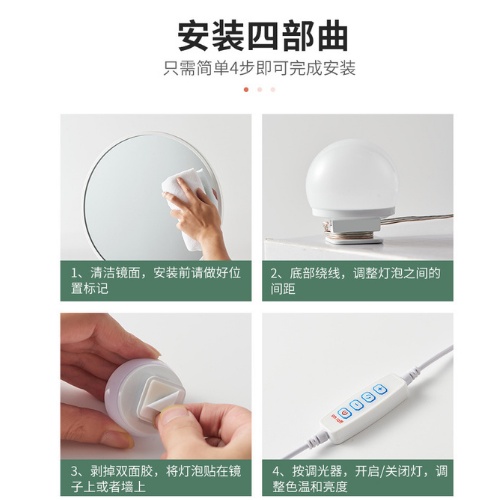 安装四部曲

只需简单4步即可完成安装

1、清洁镜面，安装前请做好位置标记

2、底部绕线，调整灯泡之间的间距

3、剥掉双面胶，将灯泡贴在镜子上或者墙上

4、按调光器，开启/关闭灯，调整色温和亮度