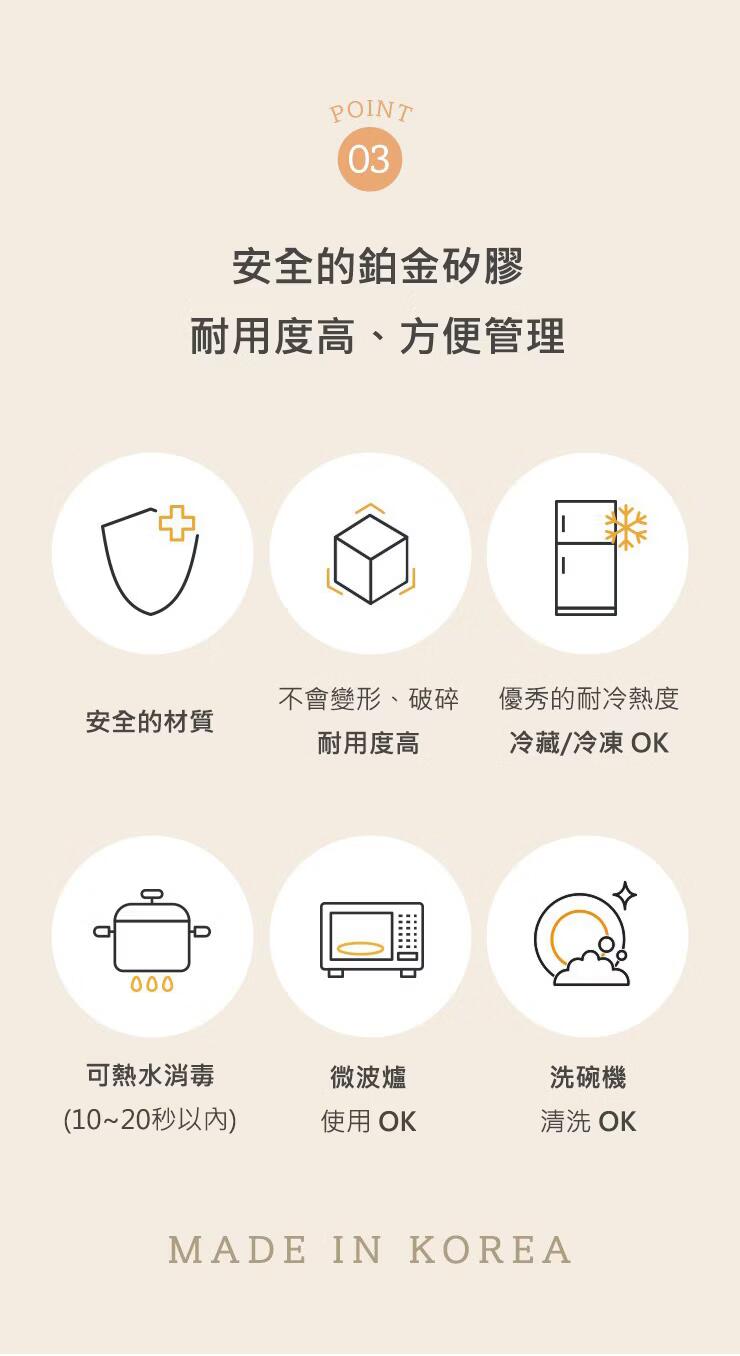 POINT
03

安全的鉑金矽膠
耐用度高、方便管理

安全的材質

不會變形、破碎
耐用度高

優秀的耐冷熱度
冷藏/冷凍 OK

可熱水消毒
(10~20秒以內)

微波爐
使用 OK

洗碗機
清洗 OK

MADE IN KOREA