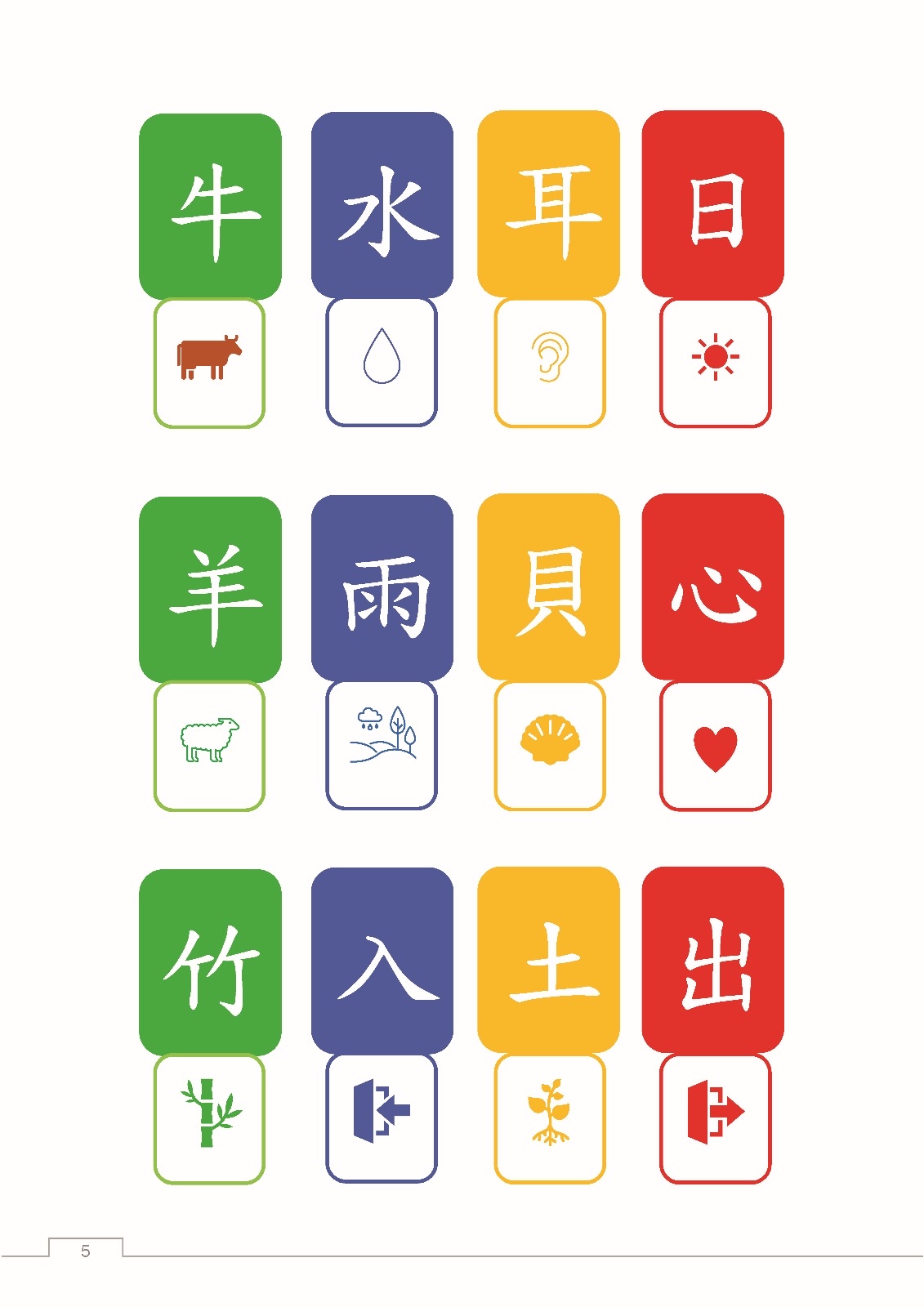 牛

水

耳

日

羊

雨

貝

心

竹

入

土

出

5