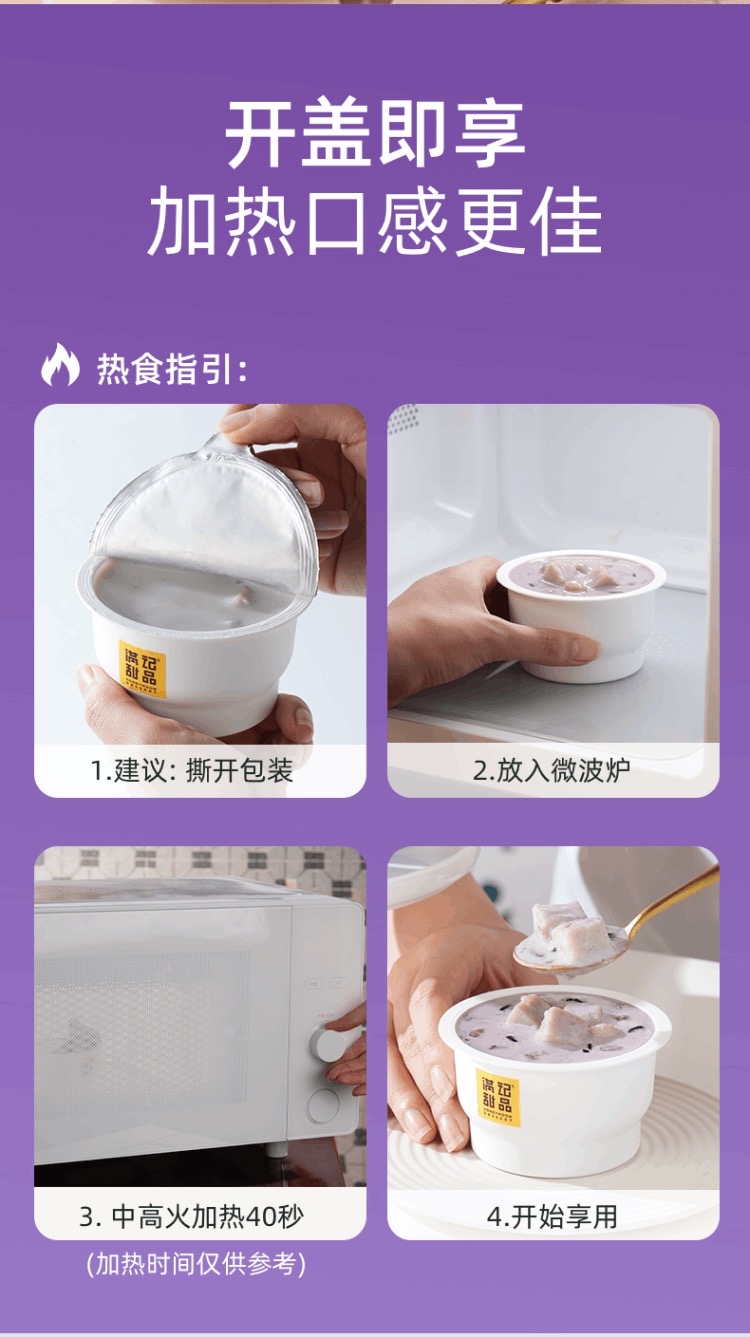 开盖即享
加热口感更佳

热食指引:

满记甜品

1.建议: 撕开包装

2.放入微波炉

3. 中高火加热40秒

(加热时间仅供参考)

满记甜品

4.开始享用