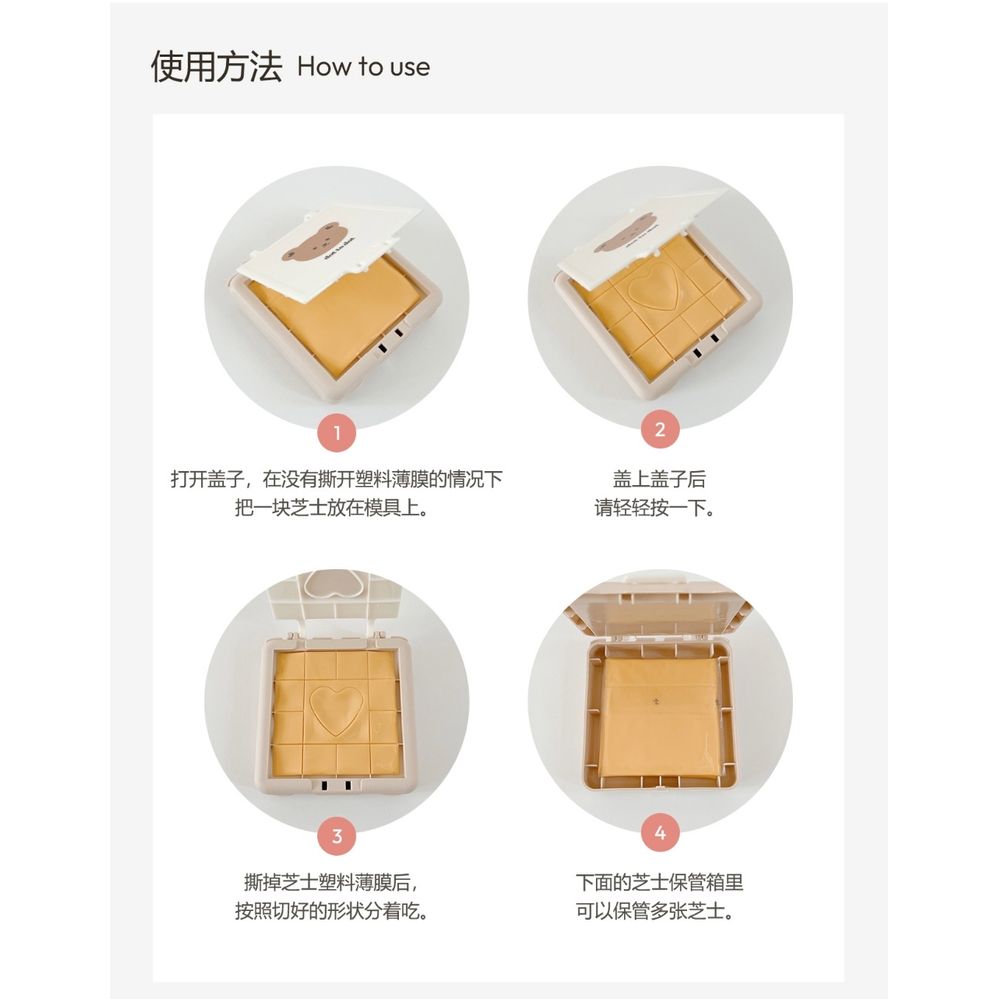 使用方法 How to use

1

打开盖子，在没有撕开塑料薄膜的情况下把一块芝士放在模具上。

2

盖上盖子后请轻轻按一下。

3

撕掉芝士塑料薄膜后，按照切好的形状分着吃。

4

下面的芝士保管箱里可以保管多张芝士。