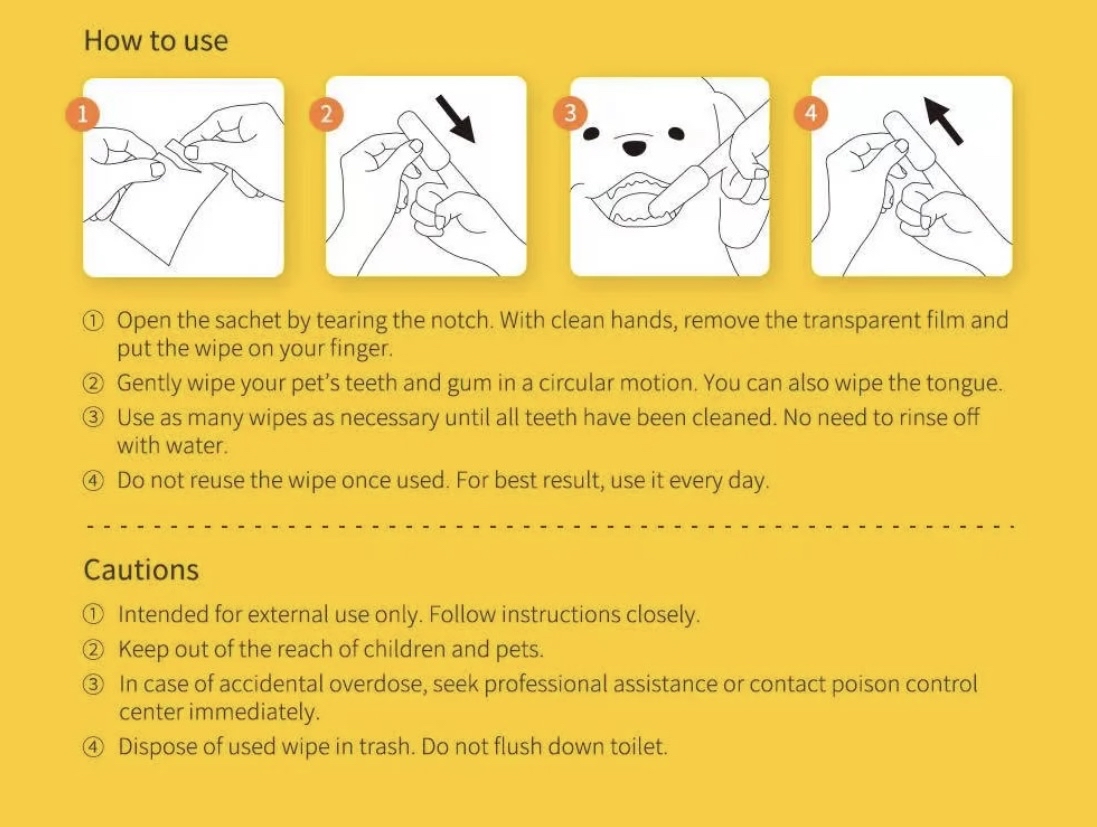 How to use

1

2

3

4

① Open the sachet by tearing the notch. With clean hands, remove the transparent film and put the wipe on your finger.

② Gently wipe your pet's teeth and gum in a circular motion. You can also wipe the tongue.

③ Use as many wipes as necessary until all teeth have been cleaned. No need to rinse off with water.

④ Do not reuse the wipe once used. For best result, use it every day.

Cautions

① Intended for external use only. Follow instructions closely.

② Keep out of the reach of children and pets.

③ In case of accidental overdose, seek professional assistance or contact poison control center immediately.

④ Dispose of used wipe in trash. Do not flush down toilet.