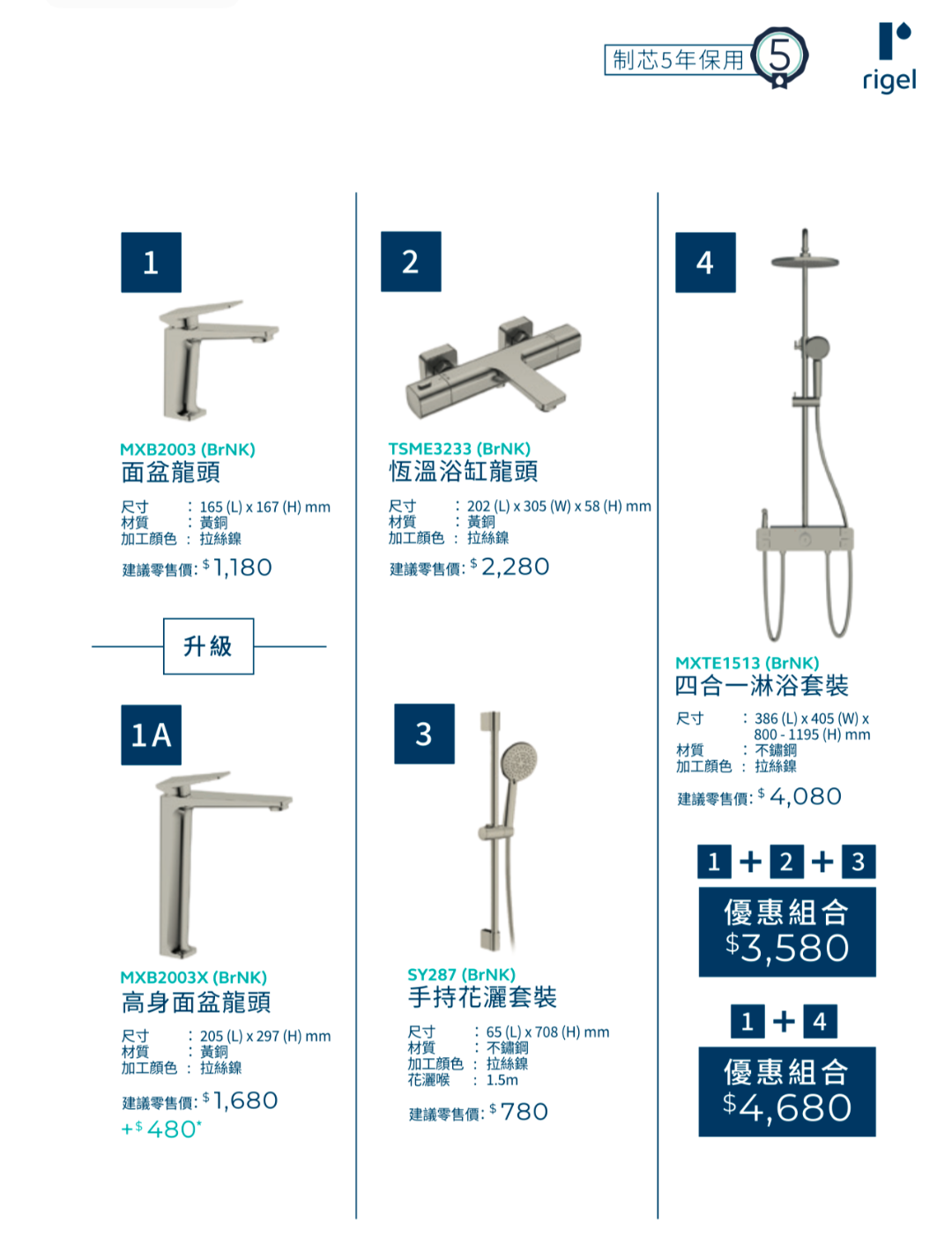 制芯5年保用 5

rigel

1

MXB2003 (BrNK)
面盆龍頭

尺寸 : 165 (L) x 167 (H) mm
材質 : 黃銅
加工顏色 : 拉絲鎳

建議零售價: $1,180

升級

1A

MXB2003X (BrNK)
高身面盆龍頭

尺寸 : 205 (L) x 297 (H) mm
材質 : 黃銅
加工顏色 : 拉絲鎳

建議零售價: $1,680
+$480*

2

TSME3233 (BrNK)
恆溫浴缸龍頭

尺寸 : 202 (L) x 305 (W) x 58 (H) mm
材質 : 黃銅
加工顏色 : 拉絲鎳

建議零售價: $2,280

3

SY287 (BrNK)
手持花灑套裝

尺寸 : 65 (L) x 708 (H) mm
材質 : 不鏽鋼
加工顏色 : 拉絲鎳
花灑喉 : 1.5m

建議零售價: $780

4

MXTE1513 (BrNK)
四合一淋浴套裝

尺寸 : 386 (L) x 405 (W) x 800 - 1195 (H) mm
材質 : 不鏽鋼
加工顏色 : 拉絲鎳

建議零售價: $4,080

1 + 2 + 3
優惠組合
$3,580

1 + 4
優惠組合
$4,680