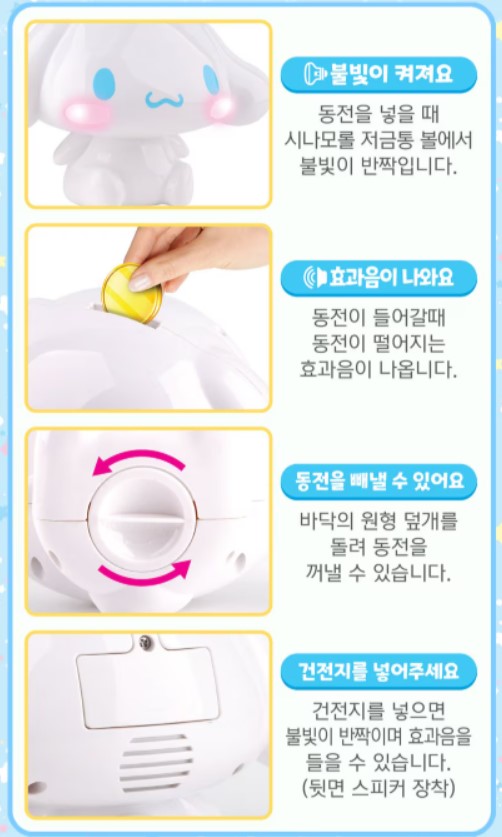 불빛이 켜져요

동전을 넣을 때
시나모롤 저금통 볼에서
불빛이 반짝입니다.

효과음이 나와요

동전이 들어갈때
동전이 떨어지는
효과음이 나옵니다.

동전을 빼낼 수 있어요

바닥의 원형 덮개를
돌려 동전을
꺼낼 수 있습니다.

건전지를 넣어주세요

건전지를 넣으면
불빛이 반짝이며 효과음을
들을 수 있습니다.
(뒷면 스피커 장착)