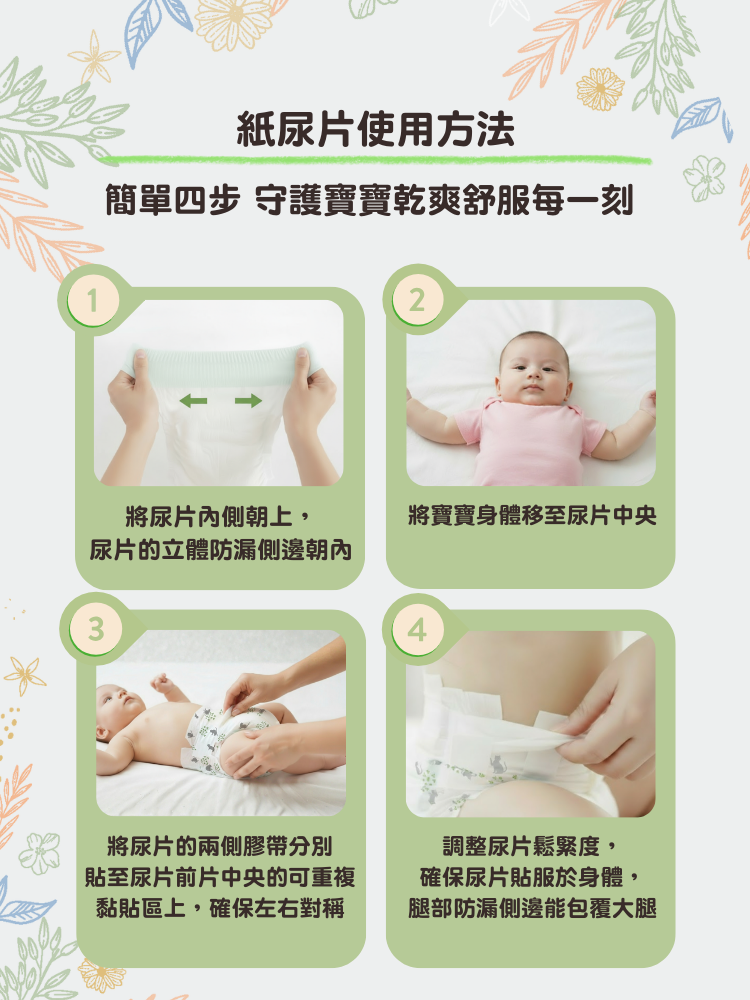 紙尿片使用方法

簡單四步 守護寶寶乾爽舒服每一刻

1

將尿片內側朝上，
尿片的立體防漏側邊朝內

2

將寶寶身體移至尿片中央

3

將尿片的兩側膠帶分別
貼至尿片前片中央的可重複
黏貼區上，確保左右對稱

4

調整尿片鬆緊度，
確保尿片貼服於身體，
腿部防漏側邊能包覆大腿