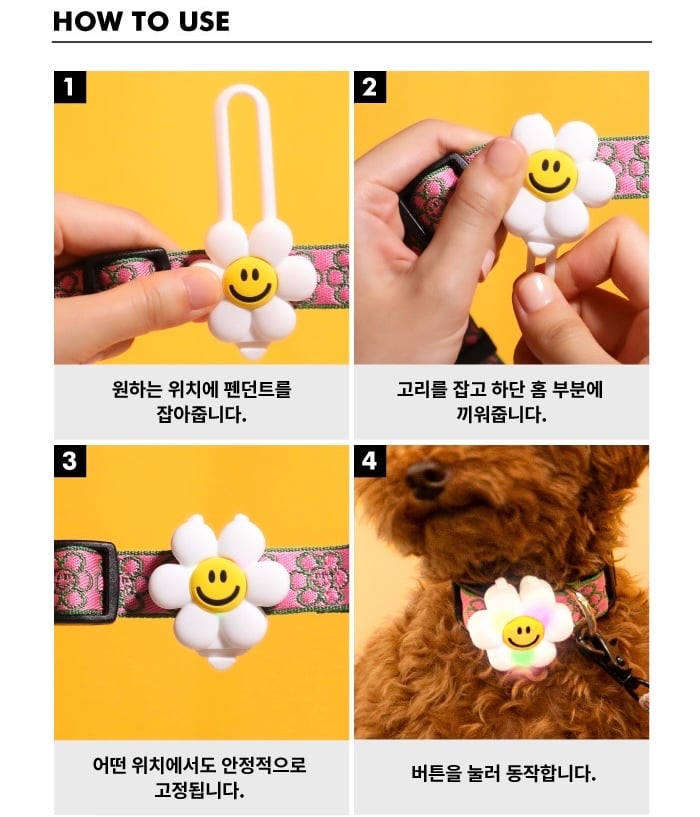 HOW TO USE

1

원하는 위치에 펜던트를 잡아줍니다.

2

고리를 잡고 하단 홈 부분에 끼워줍니다.

3

어떤 위치에서도 안정적으로 고정됩니다.

4

버튼을 눌러 동작합니다.