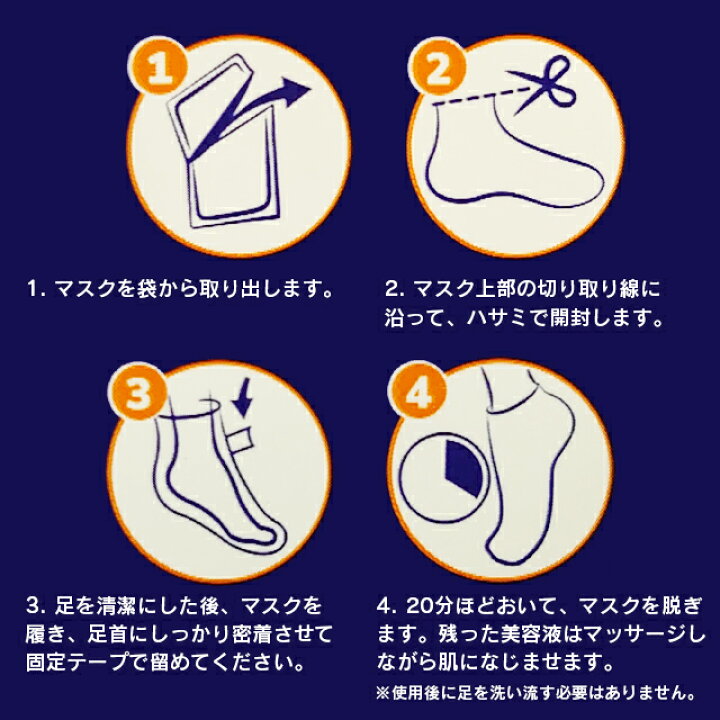 1

2

1. マスクを袋から取り出します。

2. マスク上部の切り取り線に沿って、ハサミで開封します。

3

4

3. 足を清潔にした後、マスクを履き、足首にしっかり密着させて固定テープで留めてください。

4. 20分ほどおいて、マスクを脱ぎます。残った美容液はマッサージしながら肌になじませます。

※使用後に足を洗い流す必要はありません。