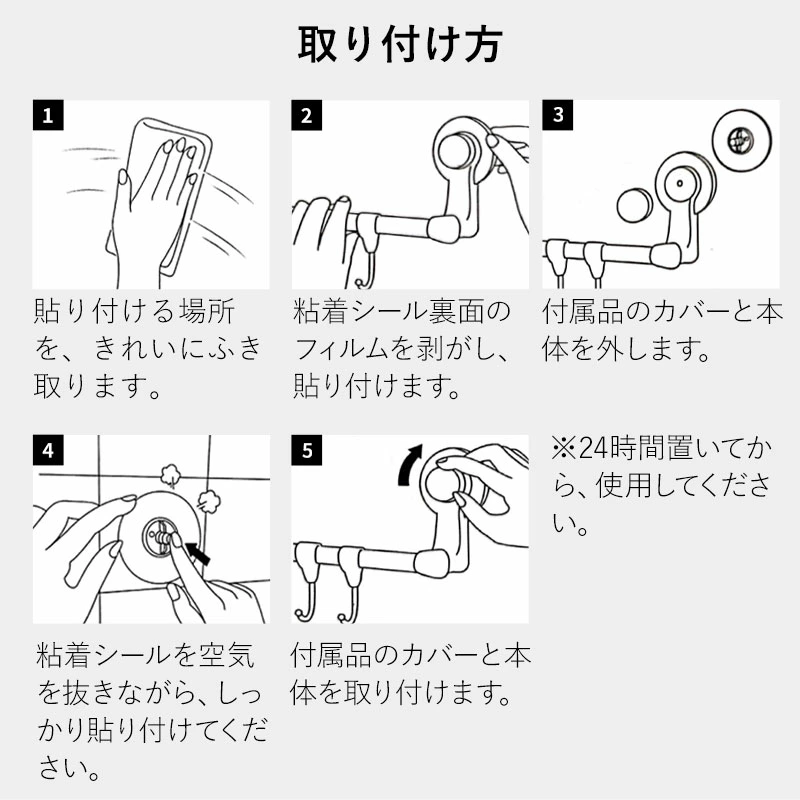 取り付け方

1

貼り付ける場所を、きれいにふき取ります。

2

粘着シール裏面のフィルムを剥がし、貼り付けます。

3

付属品のカバーと本体を外します。

4

粘着シールを空気を抜きながら、しっかり貼り付けてください。

5

付属品のカバーと本体を取り付けます。

※24時間置いてから、使用してください。