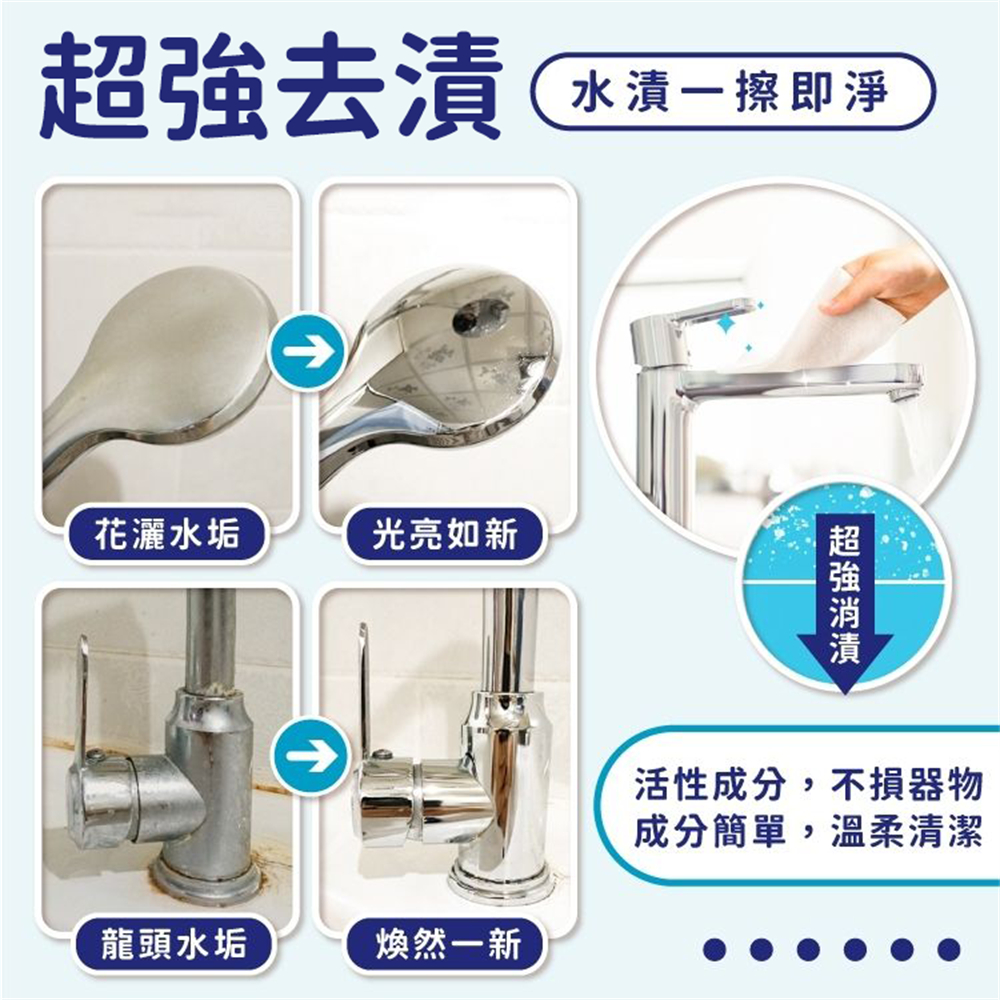 超強去漬

水漬一擦即淨

花灑水垢

光亮如新

超強消漬

龍頭水垢

煥然一新

活性成分，不損器物
成分簡單，溫柔清潔