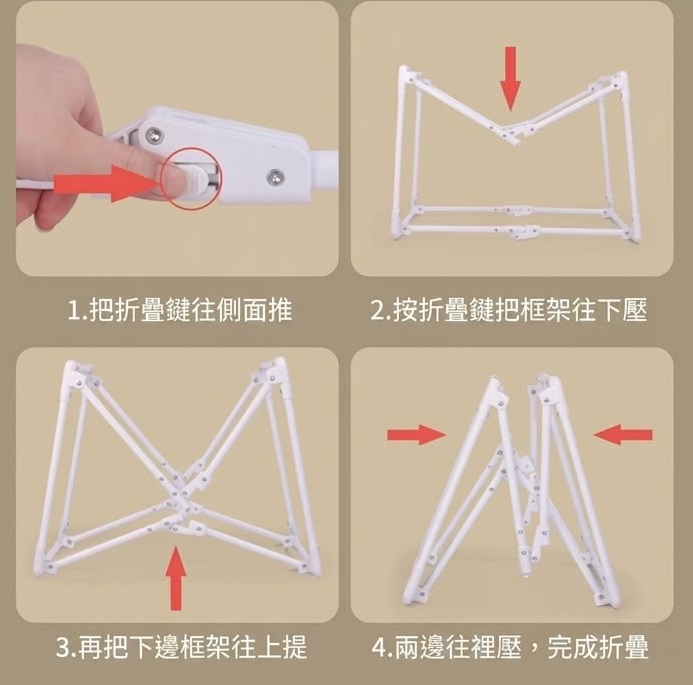 1.把折疊鍵往側面推

2.按折疊鍵把框架往下壓

3.再把下邊框架往上提

4.兩邊往裡壓，完成折疊