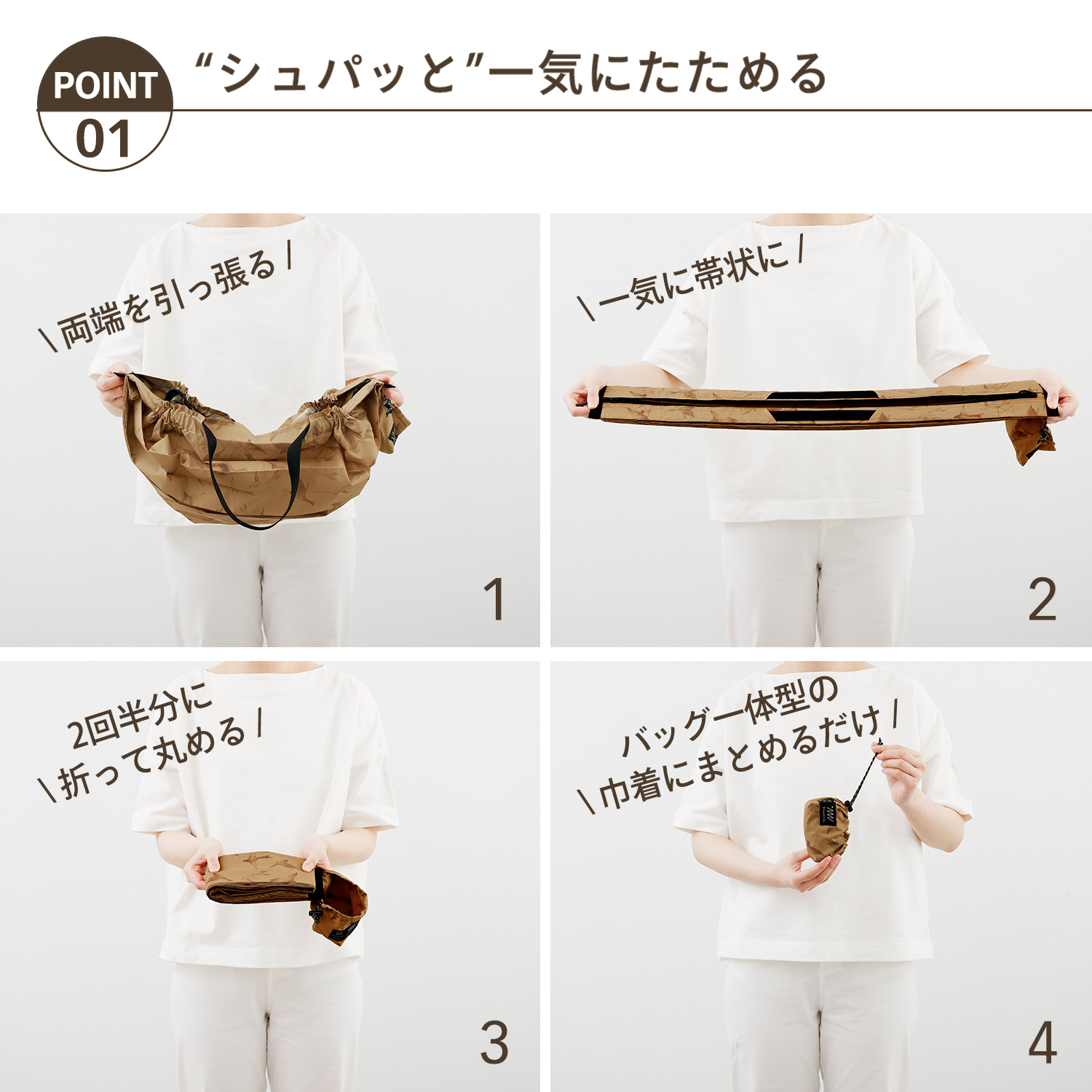 POINT 01

“シュパッと”一気にたためる

\ 両端を引っ張る /

1

\ 一気に帯状に /

2

2回半分に
\ 折って丸める /

3

バッグ一体型の
\ 巾着にまとめるだけ /

4