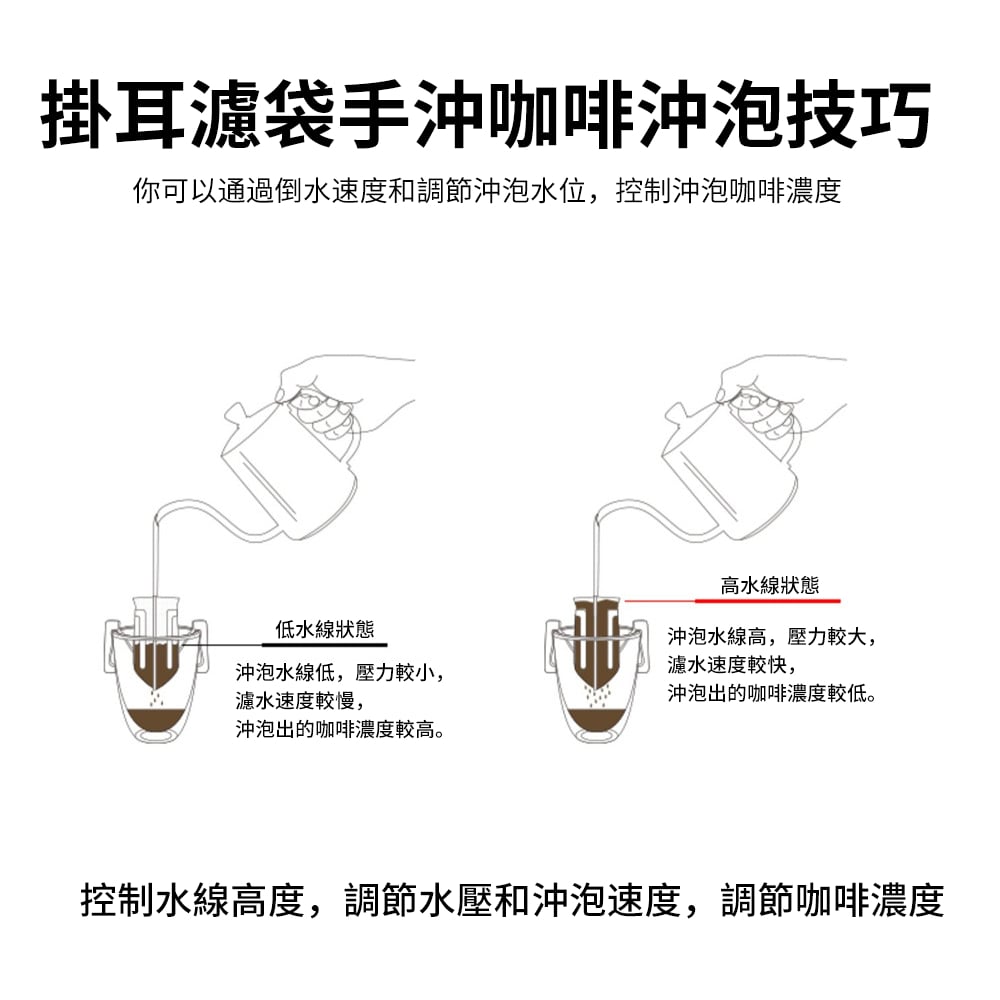 掛耳濾袋手沖咖啡沖泡技巧

你可以通過倒水速度和調節沖泡水位，控制沖泡咖啡濃度

低水線狀態

沖泡水線低，壓力較小，
濾水速度較慢，
沖泡出的咖啡濃度較高。

高水線狀態

沖泡水線高，壓力較大，
濾水速度較快，
沖泡出的咖啡濃度較低。

控制水線高度，調節水壓和沖泡速度，調節咖啡濃度