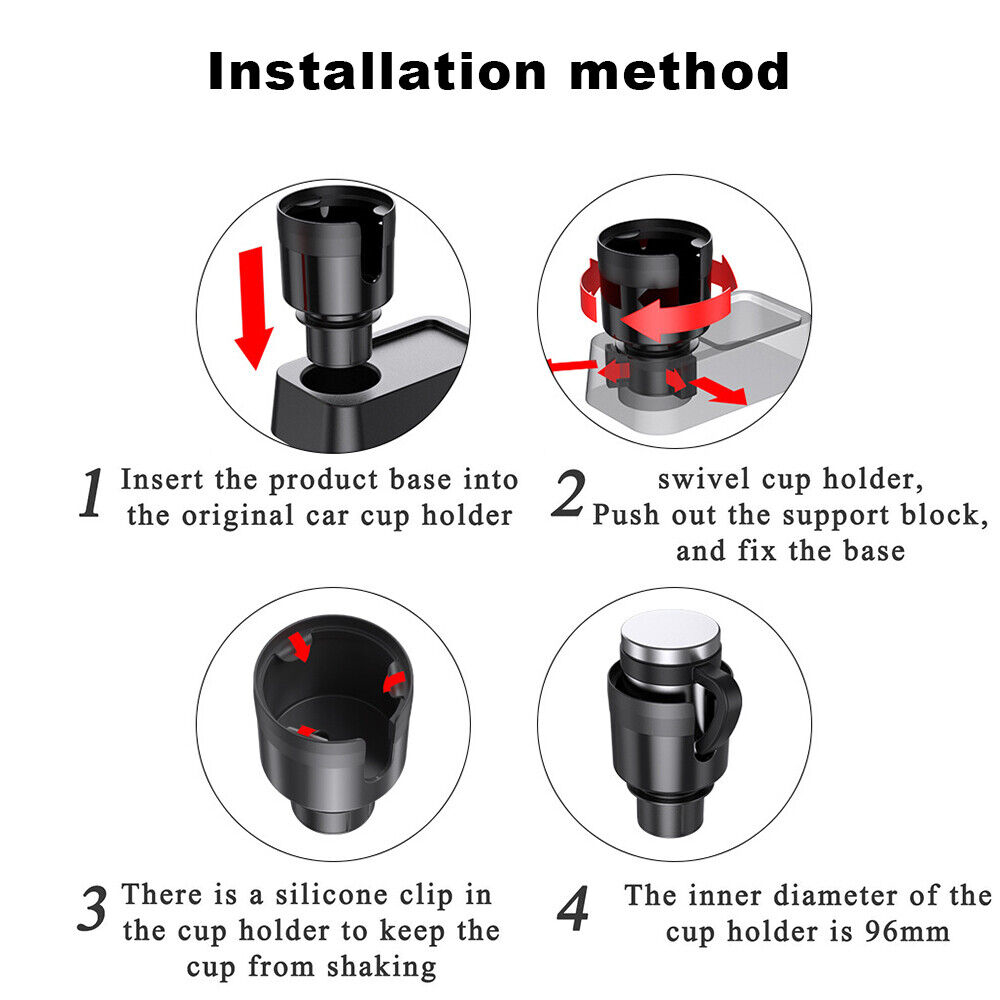 Installation method

1 Insert the product base into the original car cup holder

2 swivel cup holder, Push out the support block, and fix the base

3 There is a silicone clip in the cup holder to keep the cup from shaking

4 The inner diameter of the cup holder is 96mm