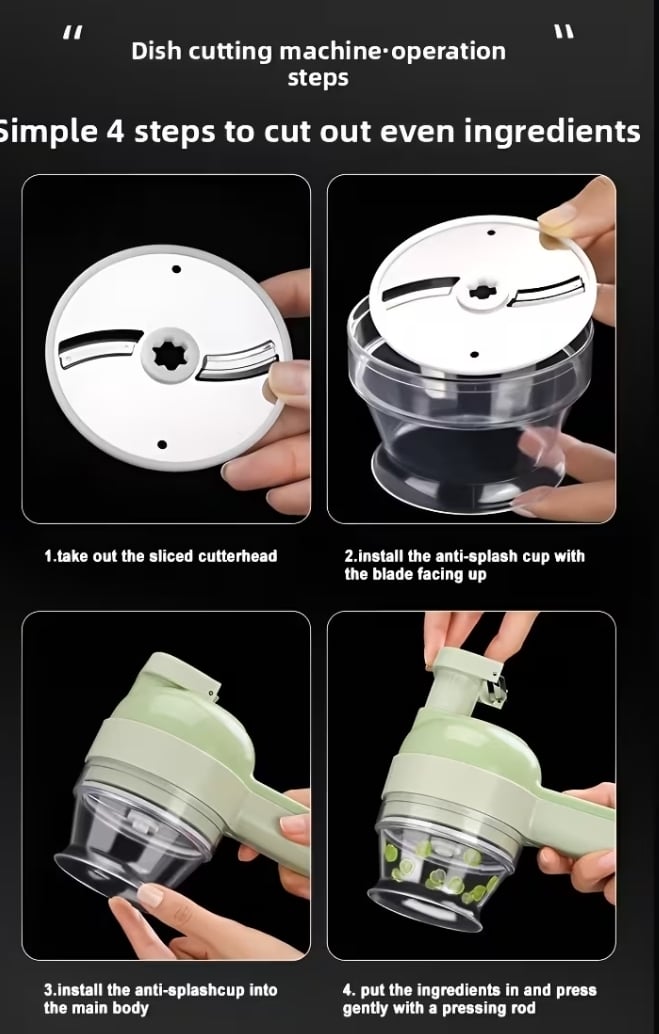 " Dish cutting machine·operation steps "

Simple 4 steps to cut out even ingredients

1.take out the sliced cutterhead

2.install the anti-splash cup with the blade facing up

3.install the anti-splashcup into the main body

4. put the ingredients in and press gently with a pressing rod