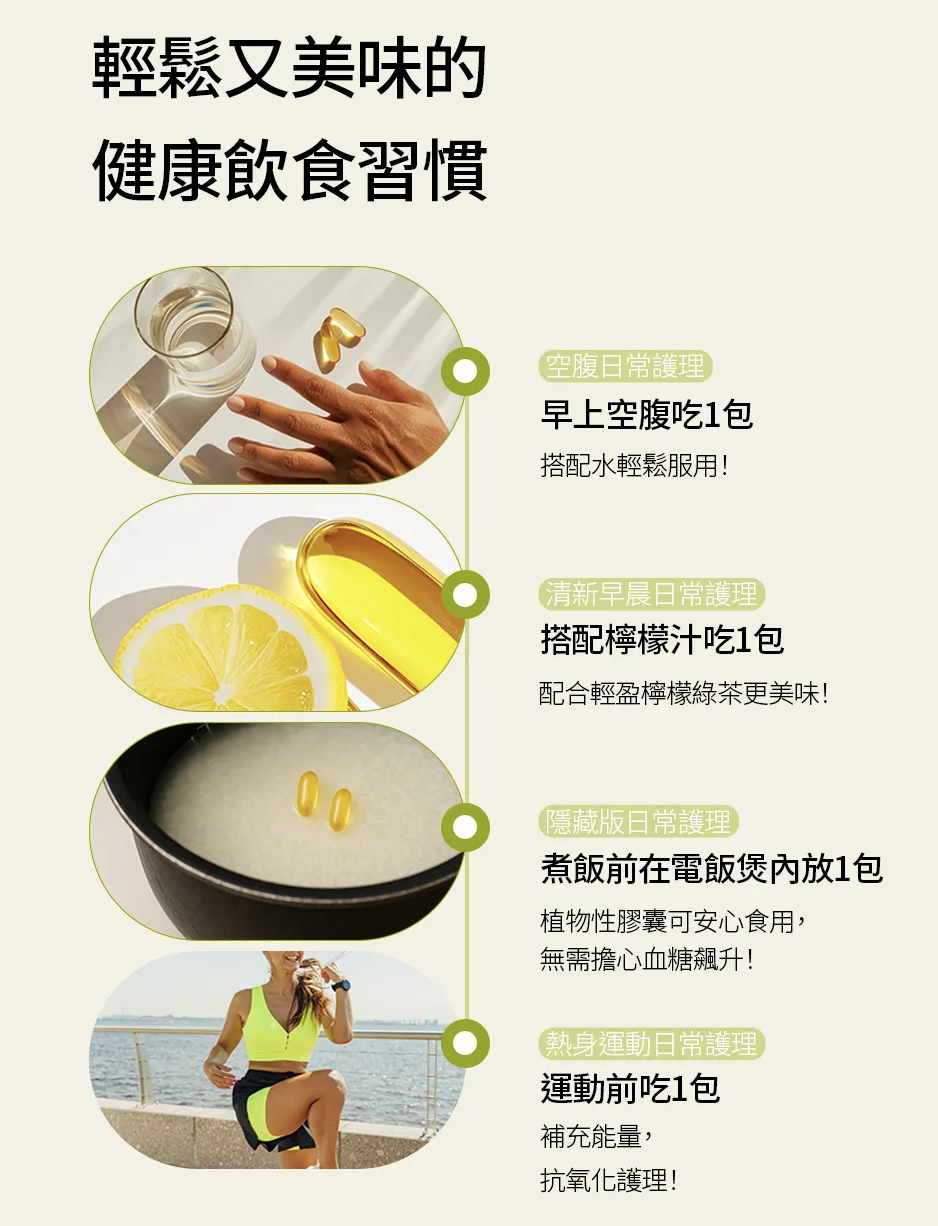 輕鬆又美味的
健康飲食習慣

空腹日常護理
早上空腹吃1包
搭配水輕鬆服用！

清新早晨日常護理
搭配檸檬汁吃1包
配合輕盈檸檬綠茶更美味！

隱藏版日常護理
煮飯前在電飯煲內放1包
植物性膠囊可安心食用，
無需擔心血糖飆升！

熱身運動日常護理
運動前吃1包
補充能量，
抗氧化護理！