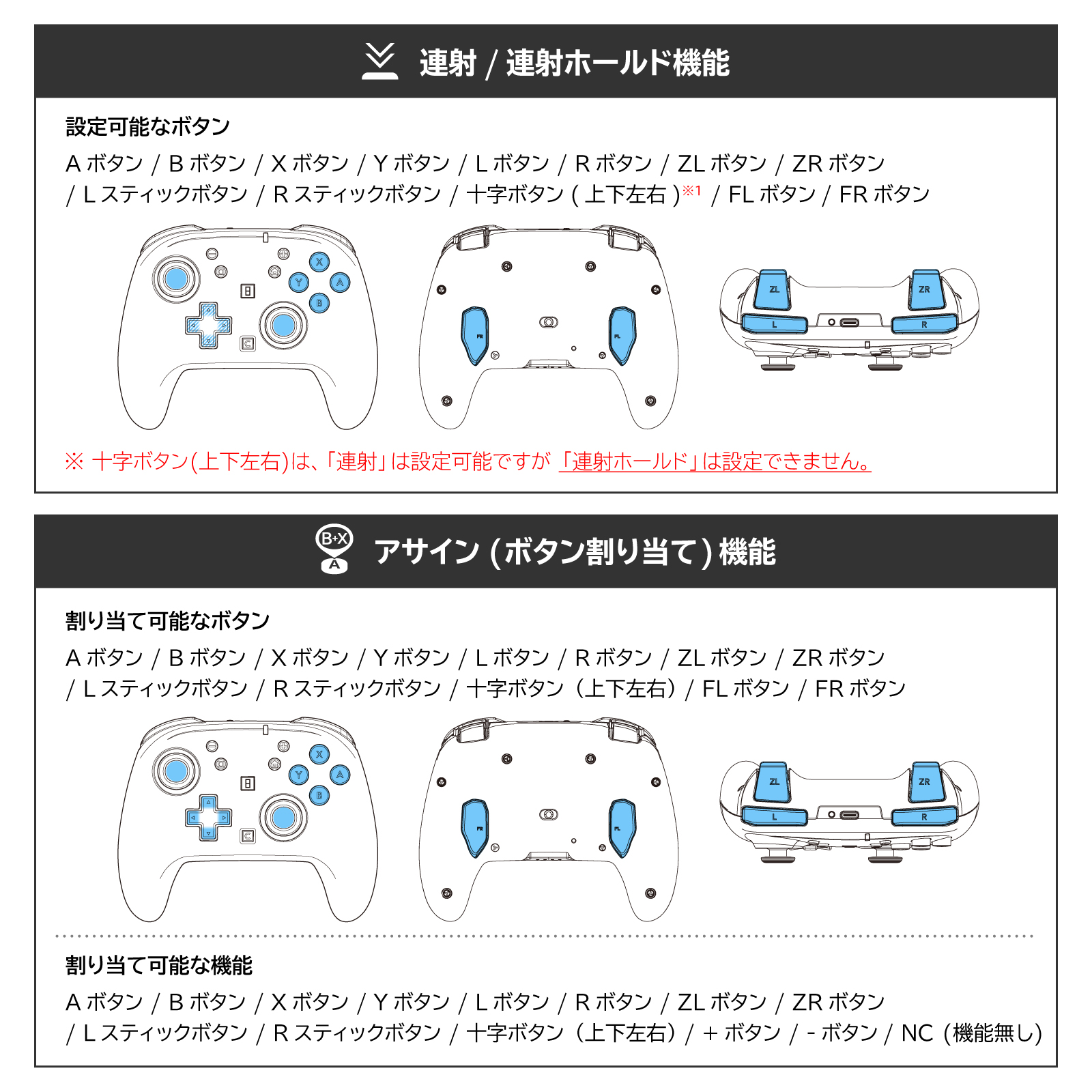 連射 / 連射ホールド機能

設定可能なボタン

A ボタン / B ボタン / X ボタン / Y ボタン / L ボタン / R ボタン / ZL ボタン / ZR ボタン / L スティックボタン / R スティックボタン / 十字ボタン ( 上下左右 )※1 / FL ボタン / FR ボタン

X Y A B FR FL ZL ZR L R

※ 十字ボタン(上下左右)は、「連射」は設定可能ですが 「連射ホールド」は設定できません。

B+X A アサイン ( ボタン割り当て ) 機能

割り当て可能なボタン

A ボタン / B ボタン / X ボタン / Y ボタン / L ボタン / R ボタン / ZL ボタン / ZR ボタン / L スティックボタン / R スティックボタン / 十字ボタン（上下左右）/ FL ボタン / FR ボタン

X Y A B FR FL ZL ZR L R

割り当て可能な機能

A ボタン / B ボタン / X ボタン / Y ボタン / L ボタン / R ボタン / ZL ボタン / ZR ボタン / L スティックボタン / R スティックボタン / 十字ボタン（上下左右）/ + ボタン / - ボタン / NC（機能無し）