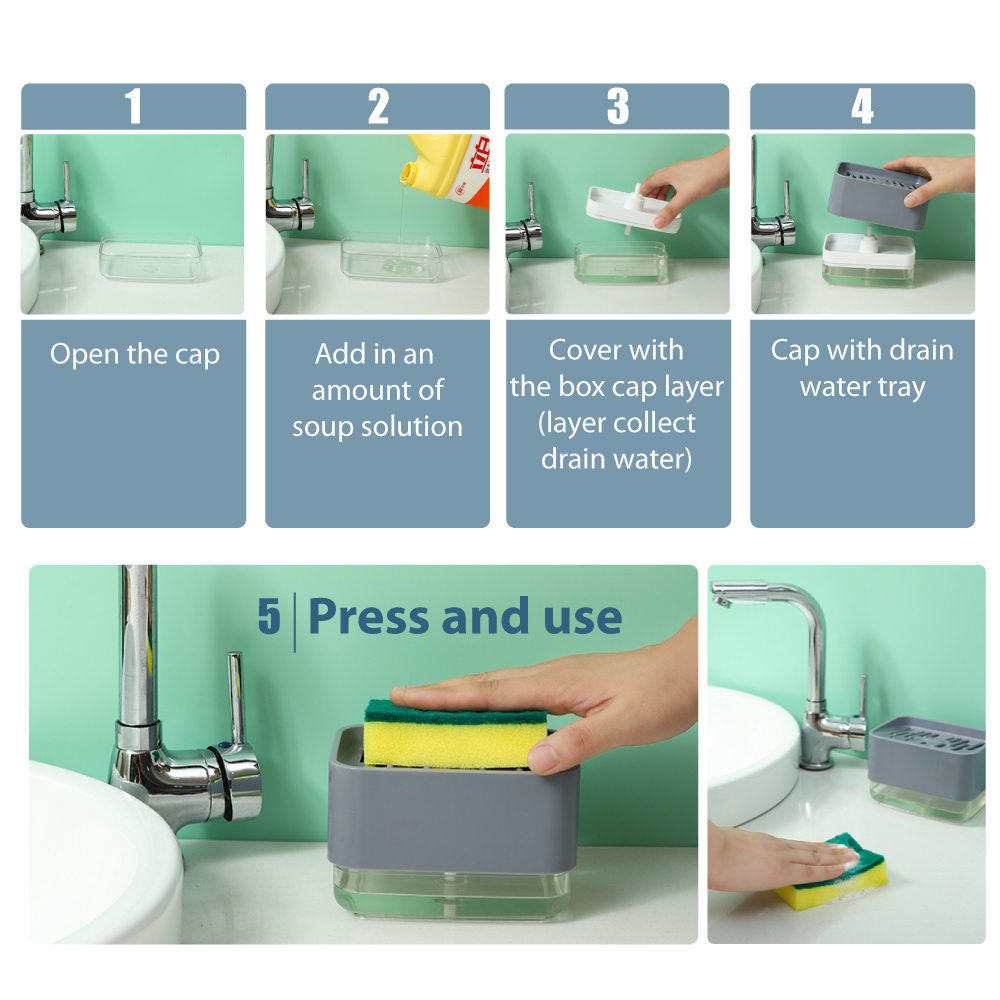 1

Open the cap

2

Add in an amount of soup solution

3

Cover with the box cap layer (layer collect drain water)

4

Cap with drain water tray

5 | Press and use