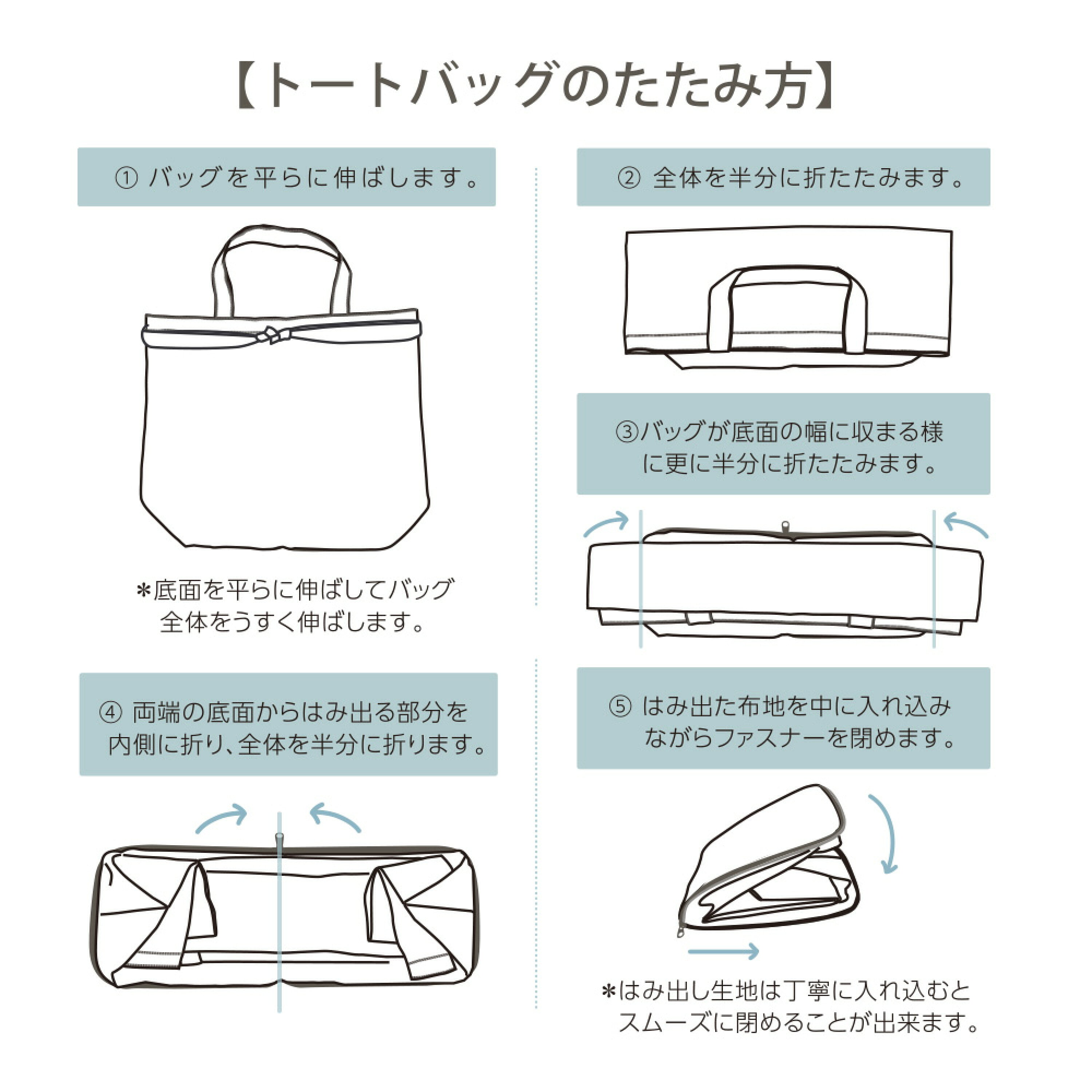 【トートバッグのたたみ方】

① バッグを平らに伸ばします。

＊底面を平らに伸ばしてバッグ全体をうすく伸ばします。

② 全体を半分に折たたみます。

③バッグが底面の幅に収まる様に更に半分に折たたみます。

④ 両端の底面からはみ出る部分を内側に折り、全体を半分に折ります。

⑤ はみ出た布地を中に入れ込みながらファスナーを閉めます。

＊はみ出し生地は丁寧に入れ込むとスムーズに閉めることが出来ます。