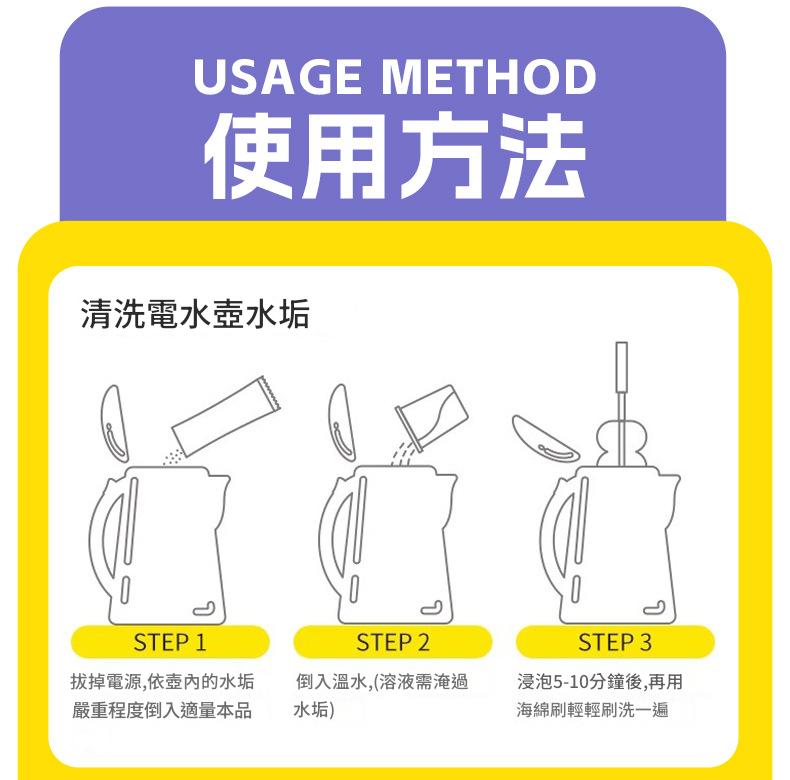 USAGE METHOD
使用方法

清洗電水壺水垢

STEP 1
拔掉電源,依壺內的水垢嚴重程度倒入適量本品

STEP 2
倒入溫水,(溶液需淹過水垢)

STEP 3
浸泡5-10分鐘後,再用海綿刷輕輕刷洗一遍