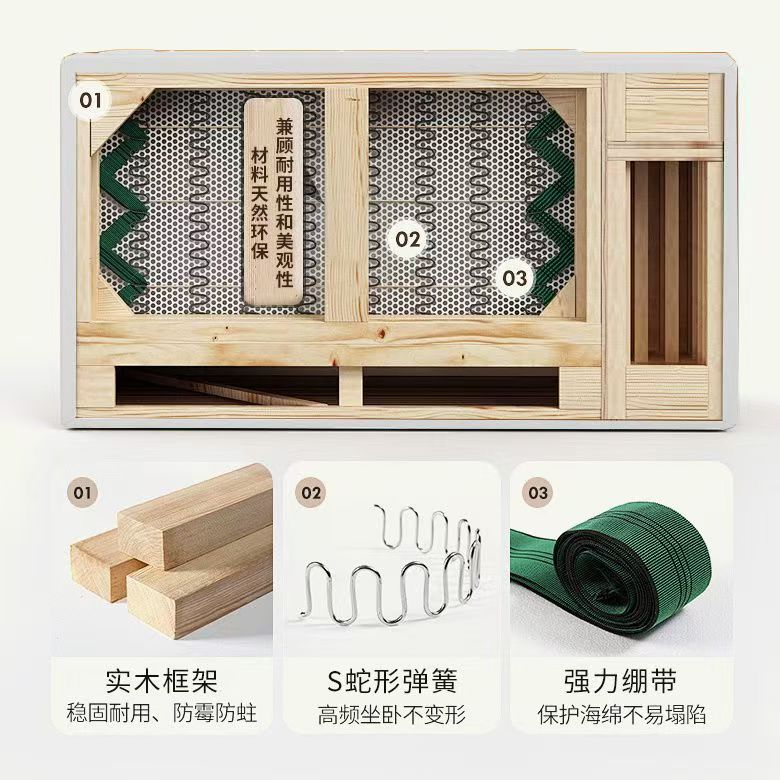 01

兼顾耐用性和美观性
材料天然环保

02

03

01

实木框架
稳固耐用、防霉防蛀

02

S蛇形弹簧
高频坐卧不变形

03

强力绷带
保护海绵不易塌陷