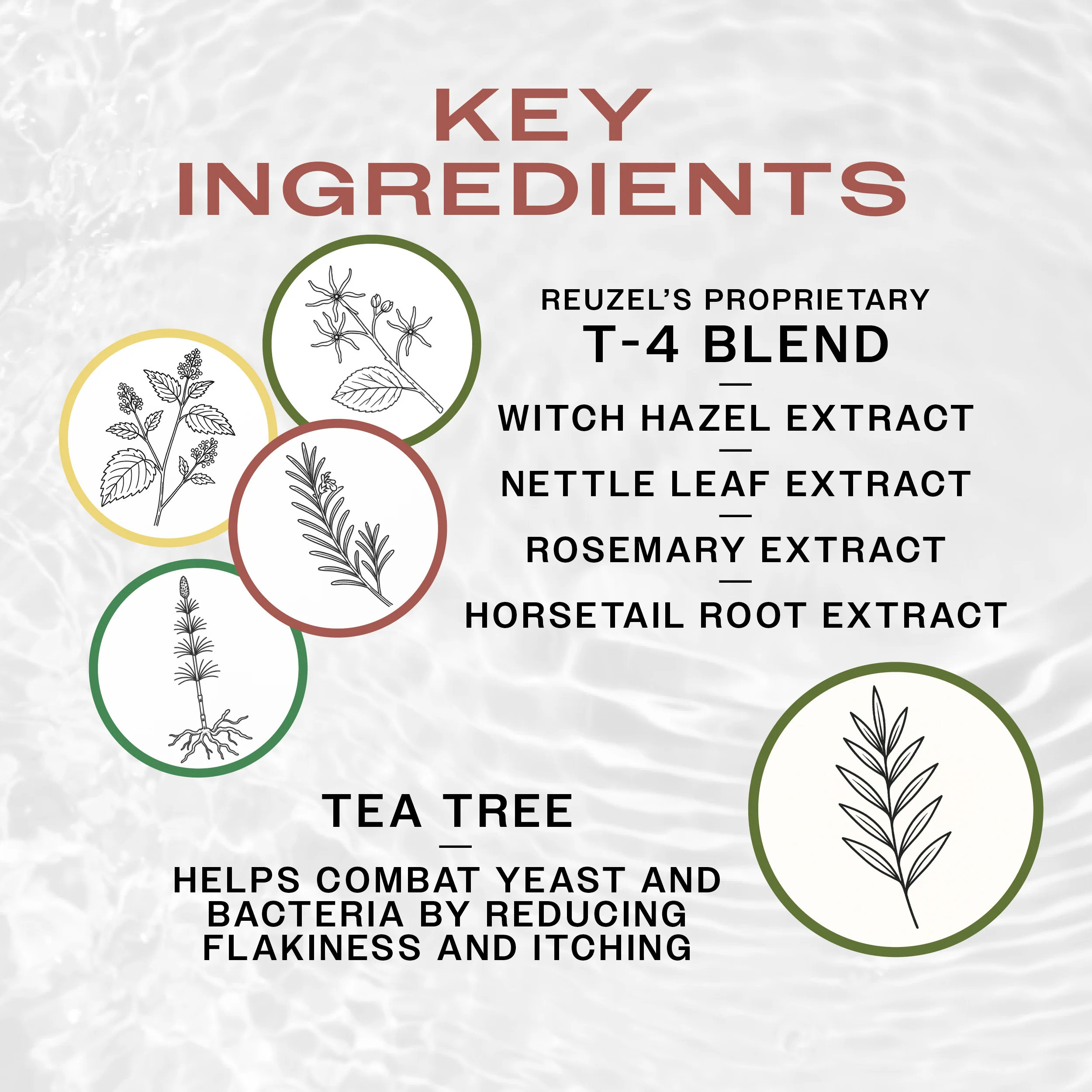 KEY INGREDIENTS

REUZEL'S PROPRIETARY
T-4 BLEND
—
WITCH HAZEL EXTRACT
—
NETTLE LEAF EXTRACT
—
ROSEMARY EXTRACT
—
HORSETAIL ROOT EXTRACT

TEA TREE
—
HELPS COMBAT YEAST AND BACTERIA BY REDUCING FLAKINESS AND ITCHING