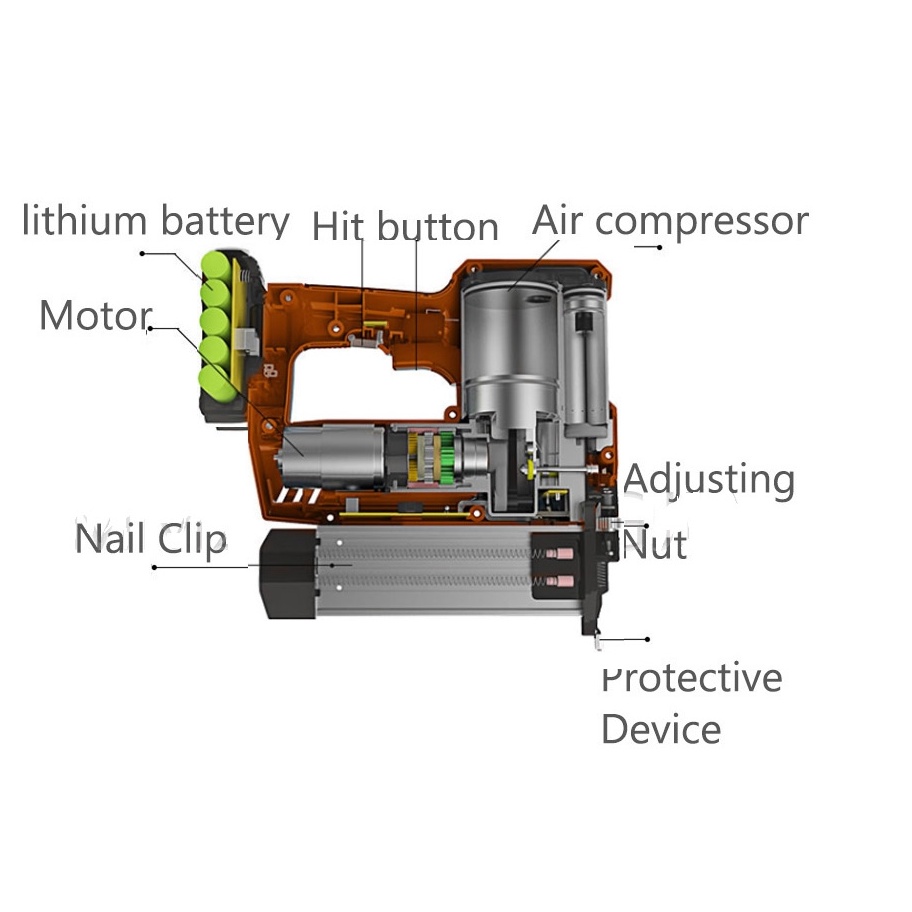 lithium battery

Hit button

Air compressor

Motor

Adjusting Nut

Nail Clip

Protective Device