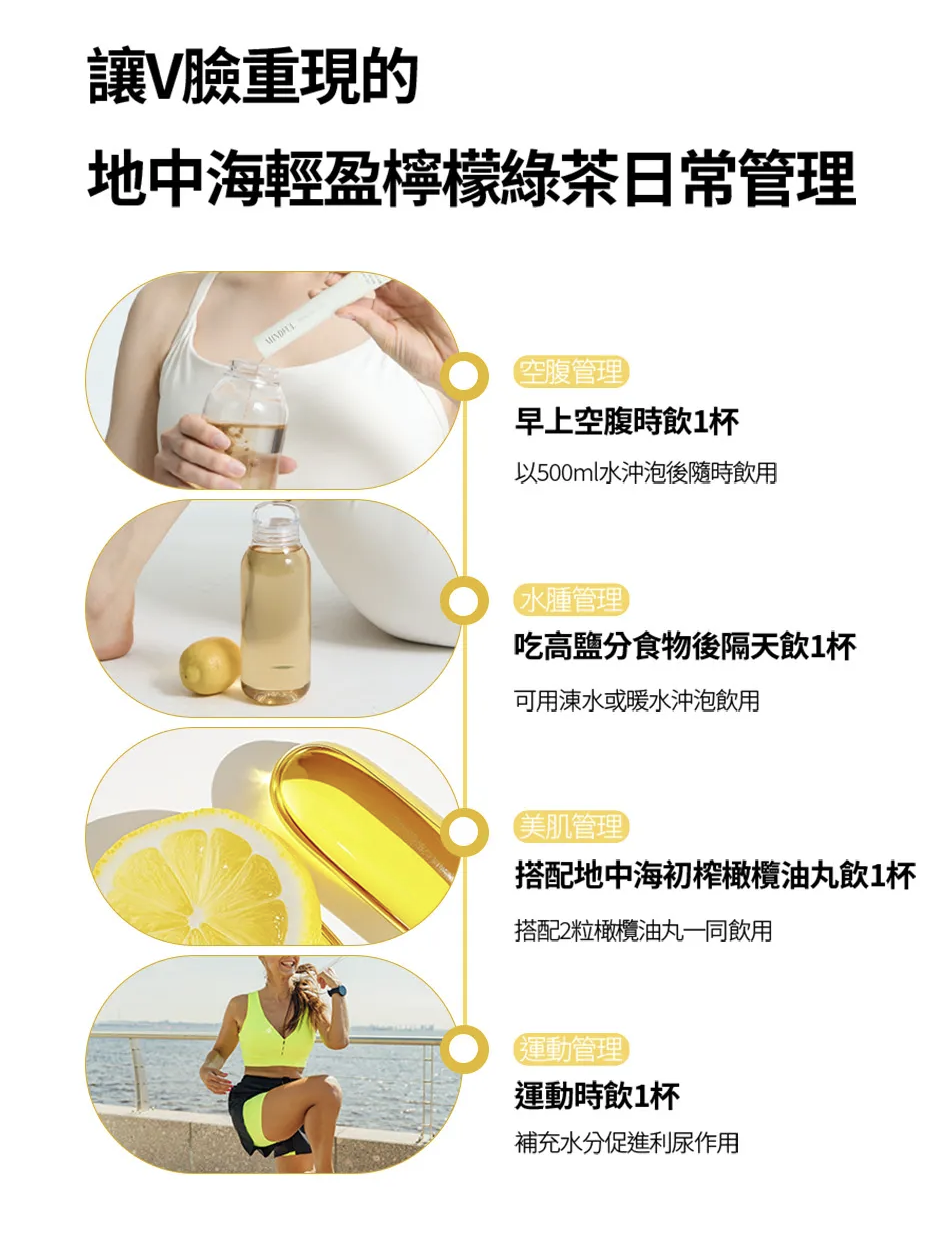 讓V臉重現的
地中海輕盈檸檬綠茶日常管理

空腹管理
早上空腹時飲1杯
以500ml水沖泡後隨時飲用

水腫管理
吃高鹽分食物後隔天飲1杯
可用凍水或暖水沖泡飲用

美肌管理
搭配地中海初榨橄欖油丸飲1杯
搭配2粒橄欖油丸一同飲用

運動管理
運動時飲1杯
補充水分促進利尿作用