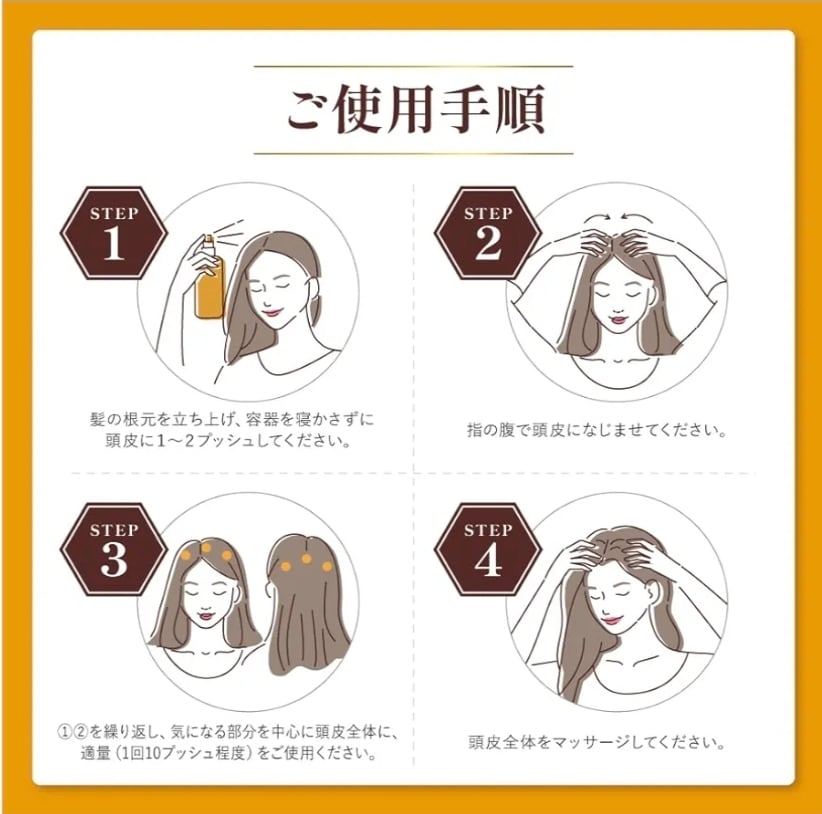 ご使用手順

STEP 1

髪の根元を立ち上げ、容器を寝かさずに頭皮に1〜2プッシュしてください。

STEP 2

指の腹で頭皮になじませてください。

STEP 3

①②を繰り返し、気になる部分を中心に頭皮全体に、適量（1回10プッシュ程度）をご使用ください。

STEP 4

頭皮全体をマッサージしてください。