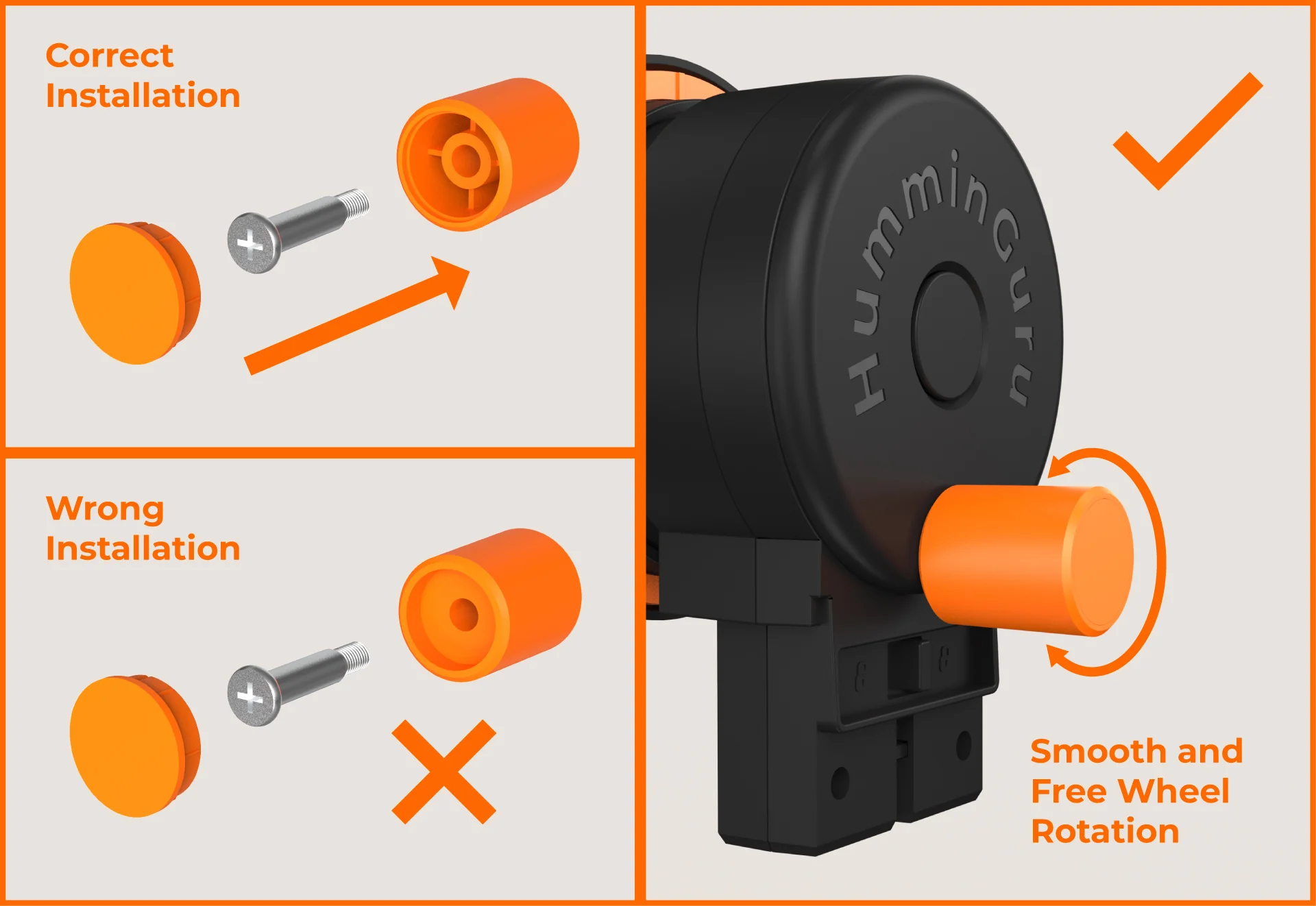 Correct Installation

Wrong Installation

HumminGuru

Smooth and Free Wheel Rotation