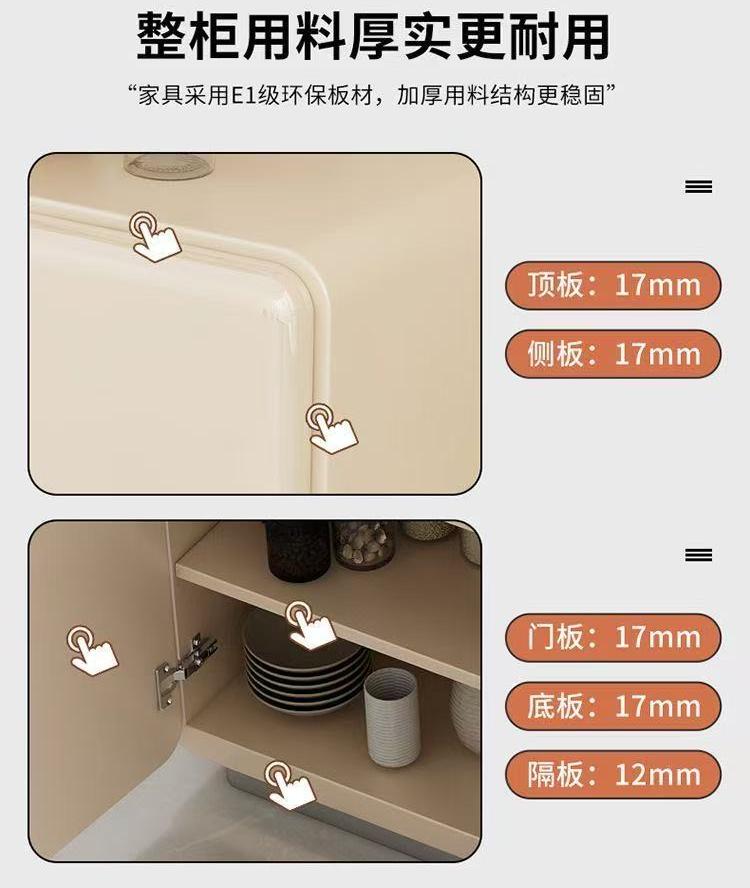 整柜用料厚实更耐用

“家具采用E1级环保板材，加厚用料结构更稳固”

顶板：17mm

侧板：17mm

门板：17mm

底板：17mm

隔板：12mm