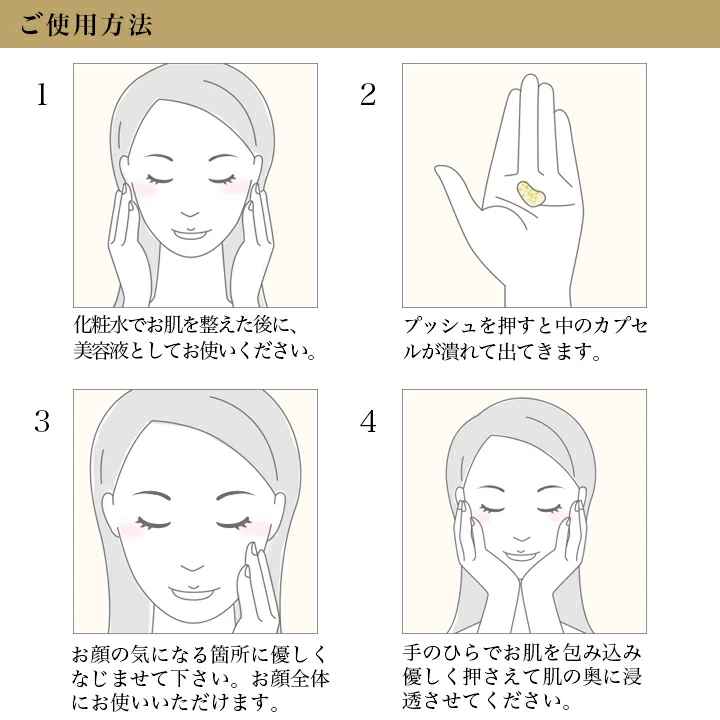 ご使用方法

1

化粧水でお肌を整えた後に、美容液としてお使いください。

2

プッシュを押すと中のカプセルが潰れて出てきます。

3

お顔の気になる箇所に優しくなじませて下さい。お顔全体にお使いいただけます。

4

手のひらでお肌を包み込み優しく押さえて肌の奥に浸透させてください。