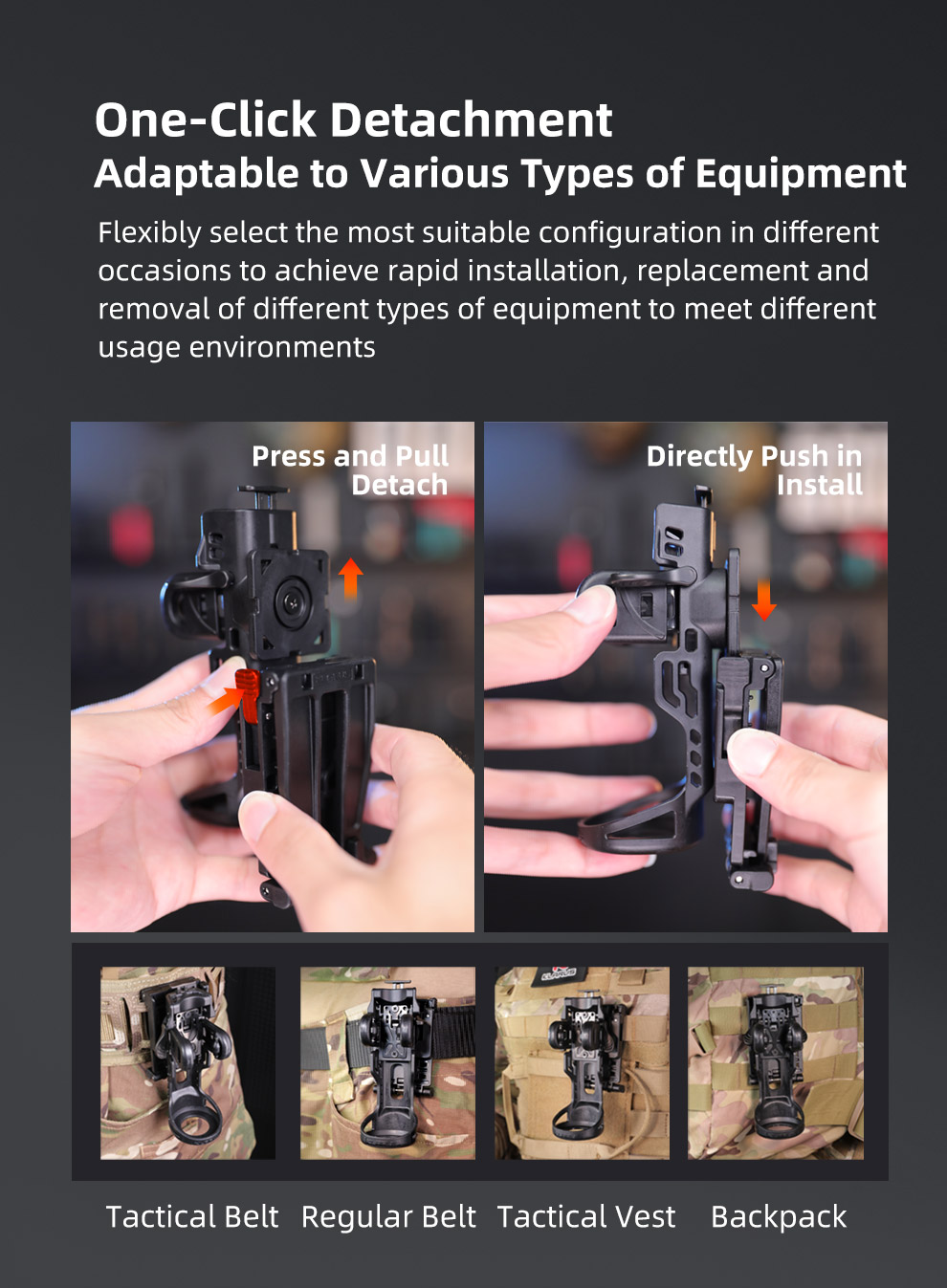 One-Click Detachment
Adaptable to Various Types of Equipment

Flexibly select the most suitable configuration in different occasions to achieve rapid installation, replacement and removal of different types of equipment to meet different usage environments

Press and Pull
Detach

Directly Push in
Install

Tactical Belt Regular Belt Tactical Vest Backpack