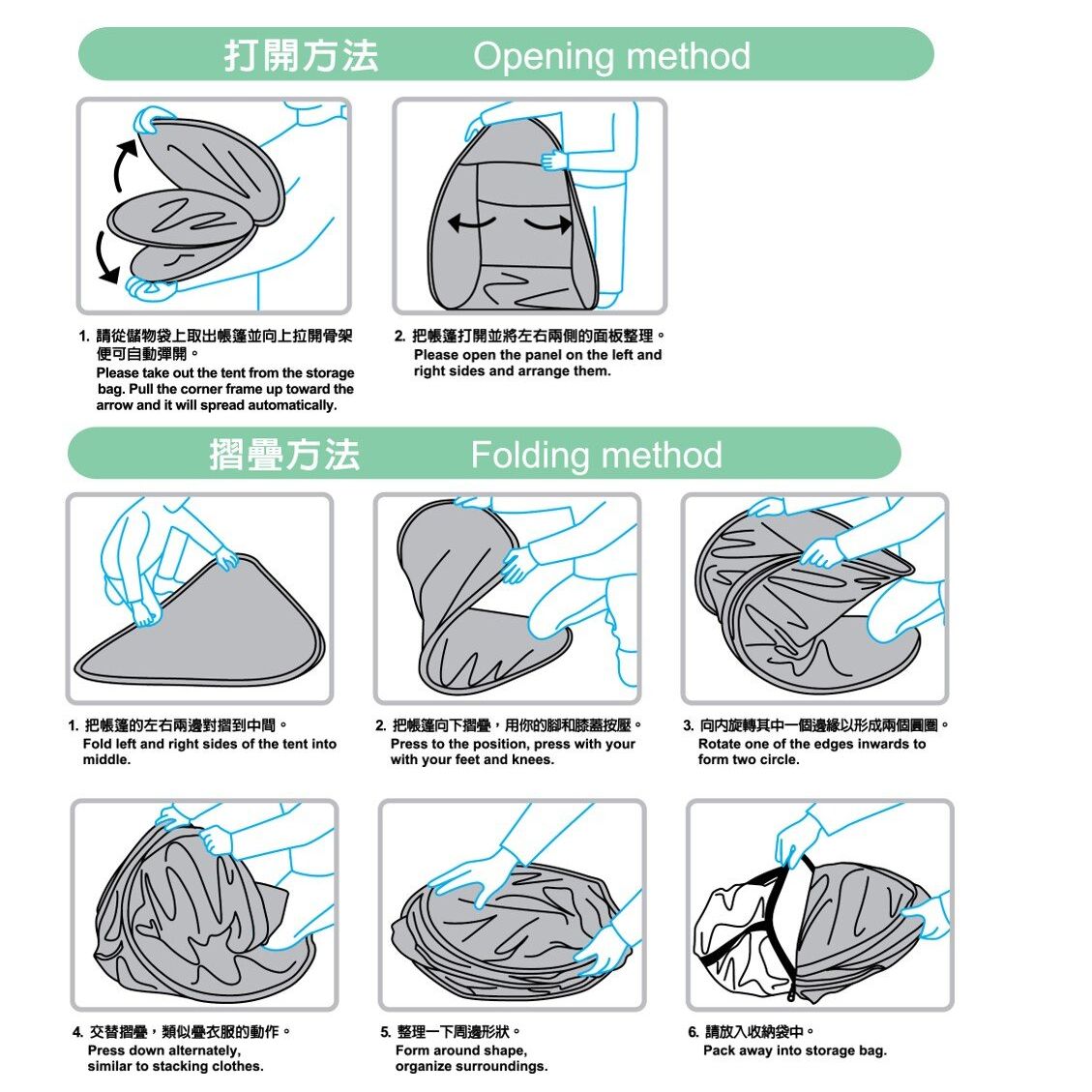 打開方法 Opening method

1. 請從儲物袋上取出帳篷並向上拉開骨架便可自動彈開。
Please take out the tent from the storage bag. Pull the corner frame up toward the arrow and it will spread automatically.

2. 把帳篷打開並將左右兩側的面板整理。
Please open the panel on the left and right sides and arrange them.

摺疊方法 Folding method

1. 把帳篷的左右兩邊對摺到中間。
Fold left and right sides of the tent into middle.

2. 把帳篷向下摺疊，用你的腳和膝蓋按壓。
Press to the position, press with your with your feet and knees.

3. 向內旋轉其中一個邊緣以形成兩個圓圈。
Rotate one of the edges inwards to form two circle.

4. 交替摺疊，類似疊衣服的動作。
Press down alternately, similar to stacking clothes.

5. 整理一下周邊形狀。
Form around shape, organize surroundings.

6. 請放入收納袋中。
Pack away into storage bag.