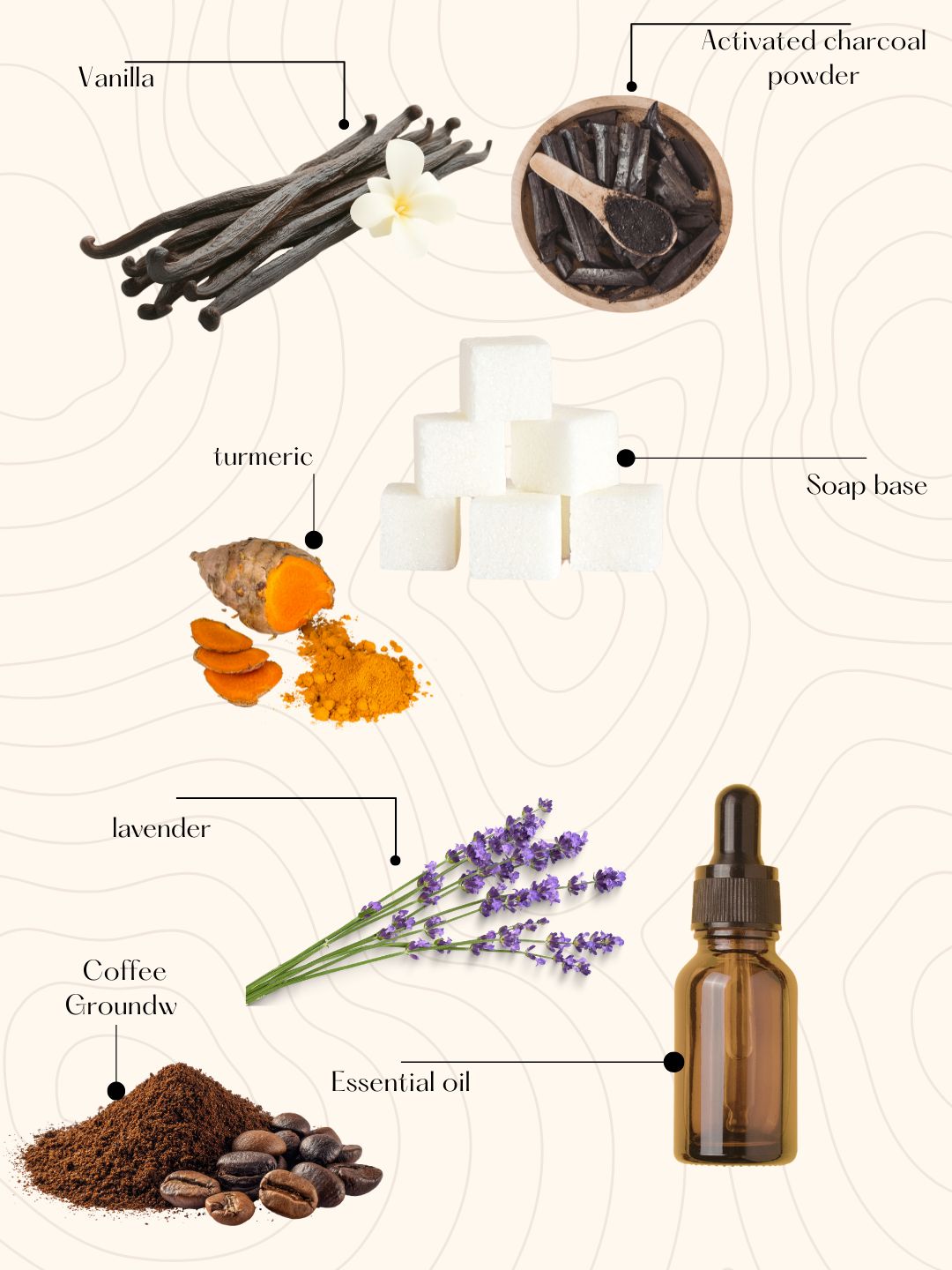 Vanilla

Activated charcoal powder

turmeric

Soap base

lavender

Coffee Groundw

Essential oil