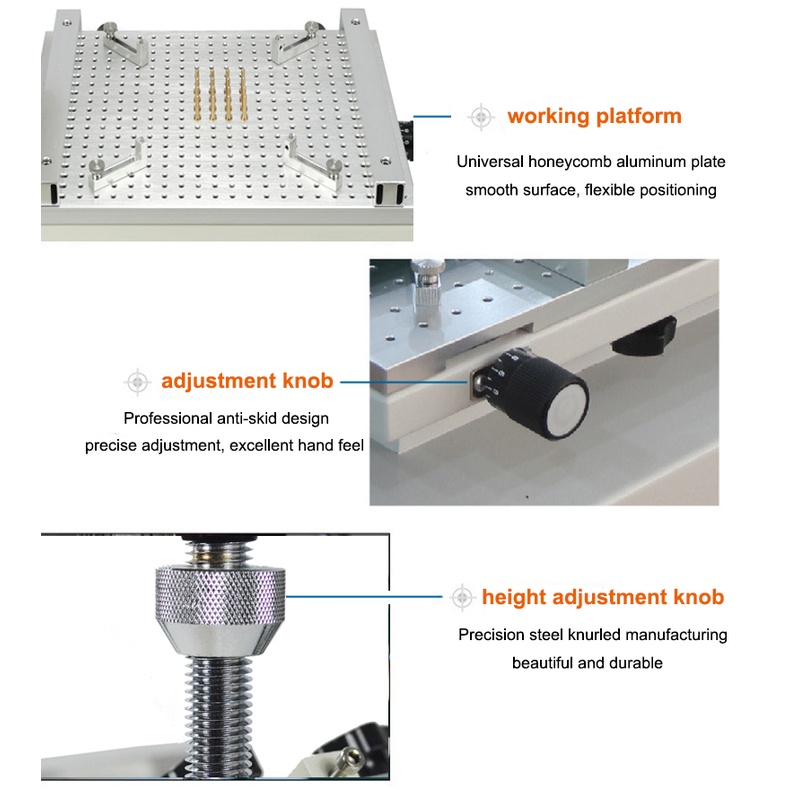 working platform

Universal honeycomb aluminum plate
smooth surface, flexible positioning

adjustment knob

Professional anti-skid design
precise adjustment, excellent hand feel

height adjustment knob

Precision steel knurled manufacturing
beautiful and durable