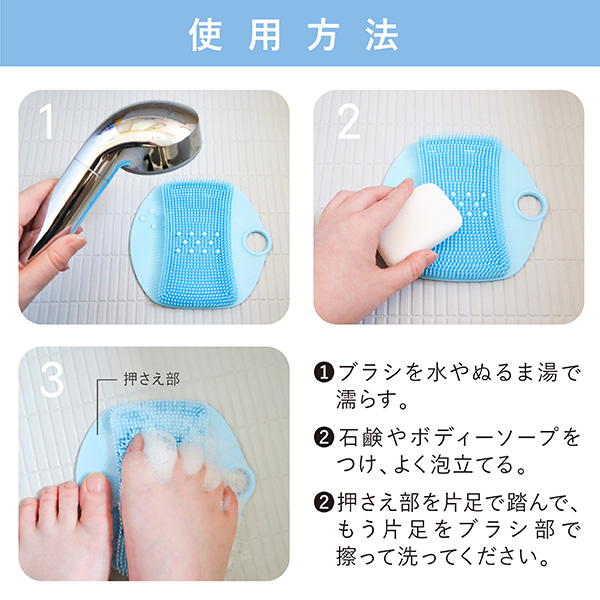 使用方法

1

2

3

押さえ部

❶ブラシを水やぬるま湯で濡らす。

❷石鹸やボディーソープをつけ、よく泡立てる。

❷押さえ部を片足で踏んで、もう片足をブラシ部で擦って洗ってください。