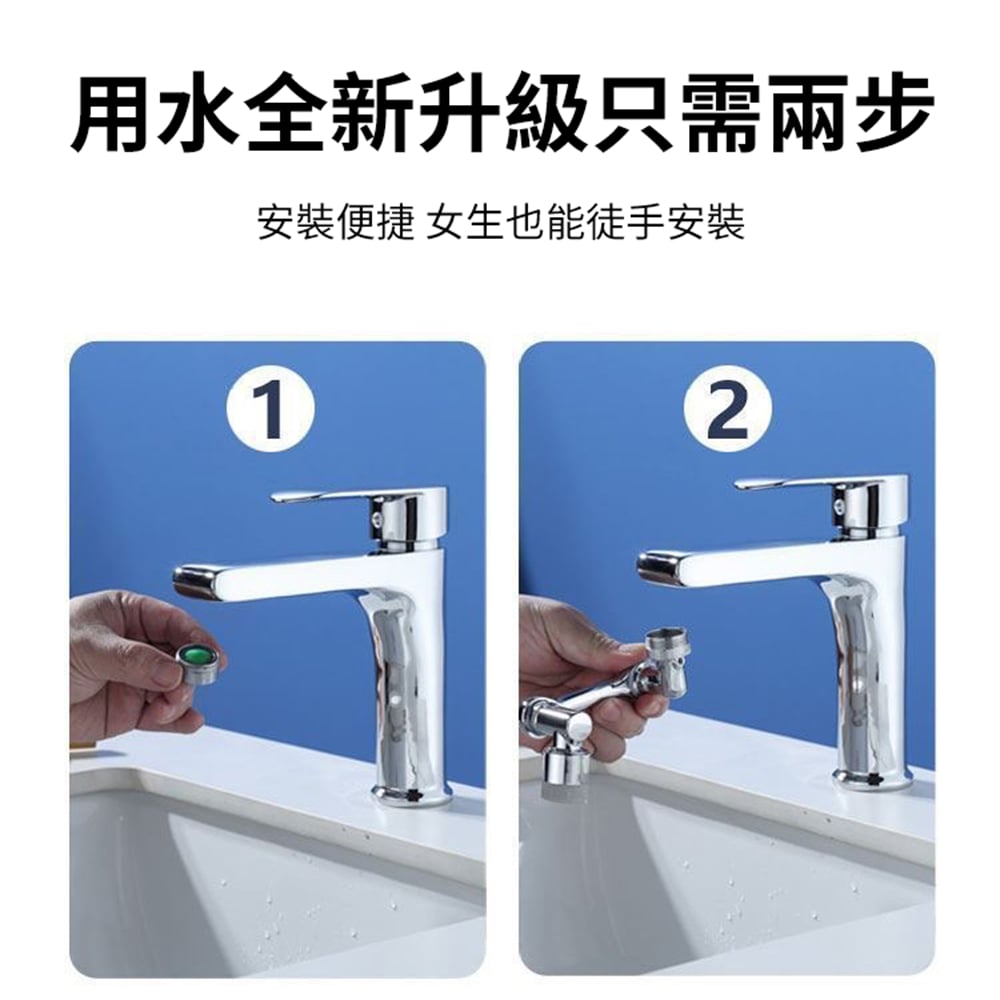 用水全新升級只需兩步

安裝便捷 女生也能徒手安裝

1

2