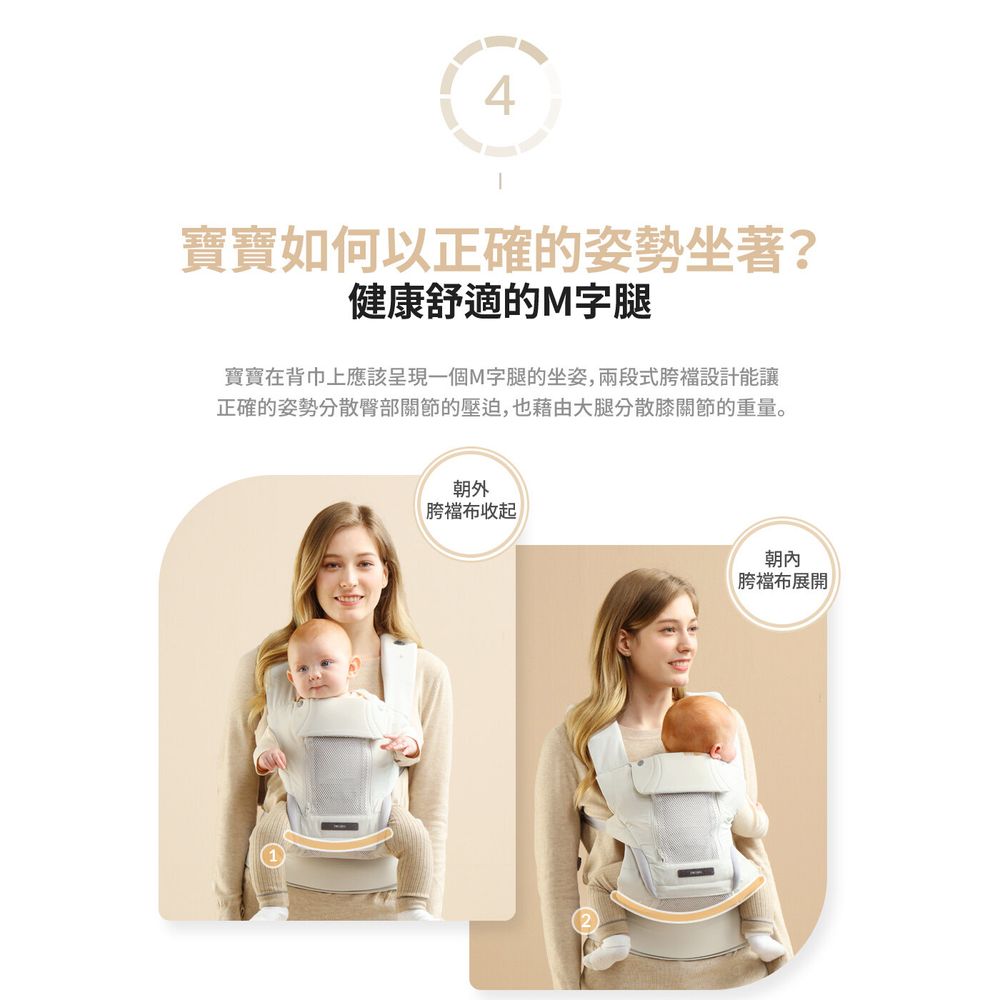 4

寶寶如何以正確的姿勢坐著?
健康舒適的M字腿

寶寶在背巾上應該呈現一個M字腿的坐姿,兩段式胯襠設計能讓正確的姿勢分散臀部關節的壓迫,也藉由大腿分散膝關節的重量。

朝外
胯襠布收起

朝內
胯襠布展開

1

2