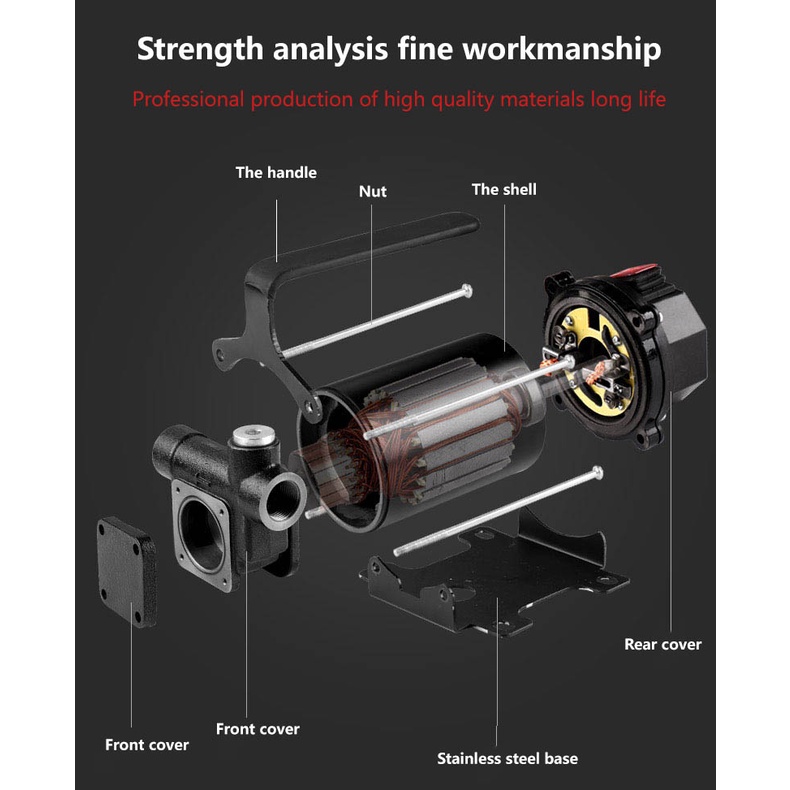 Strength analysis fine workmanship

Professional production of high quality materials long life

The handle

Nut

The shell

Rear cover

Front cover

Front cover

Stainless steel base