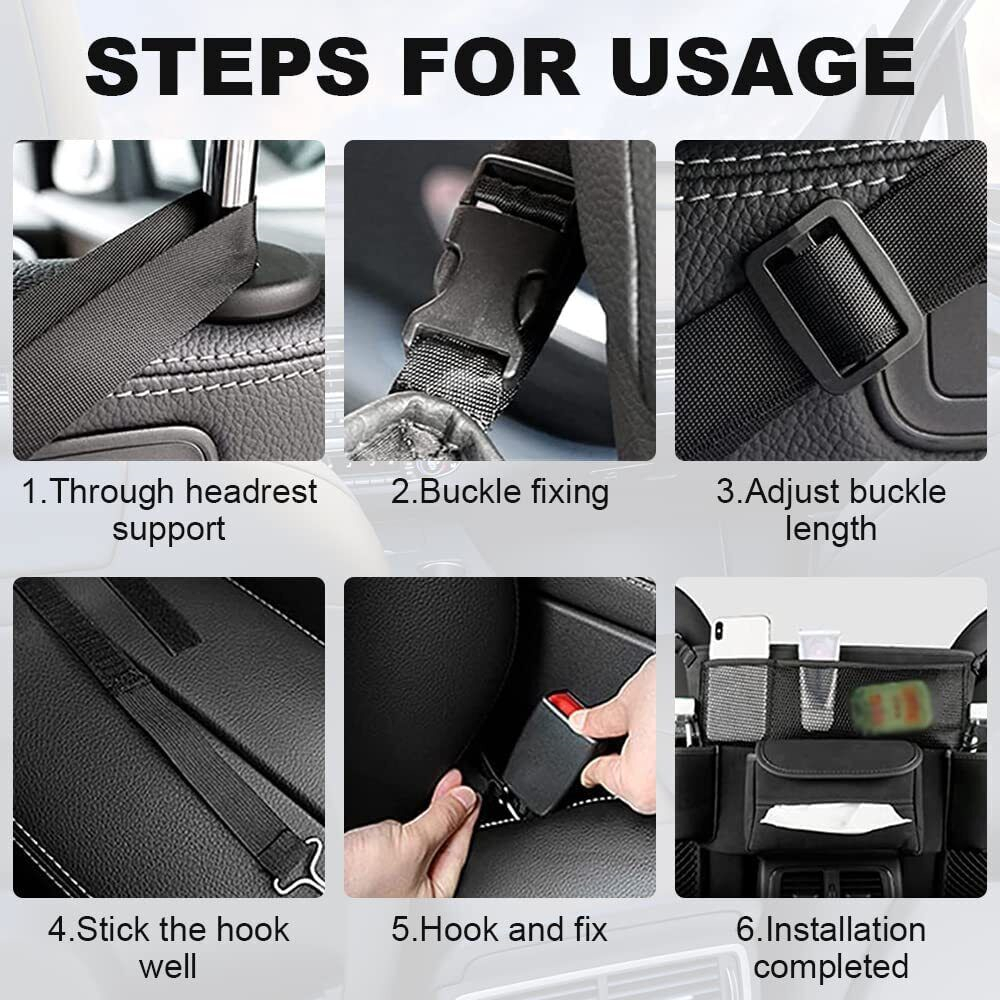 STEPS FOR USAGE

1.Through headrest support

2.Buckle fixing

3.Adjust buckle length

4.Stick the hook well

5.Hook and fix

6.Installation completed