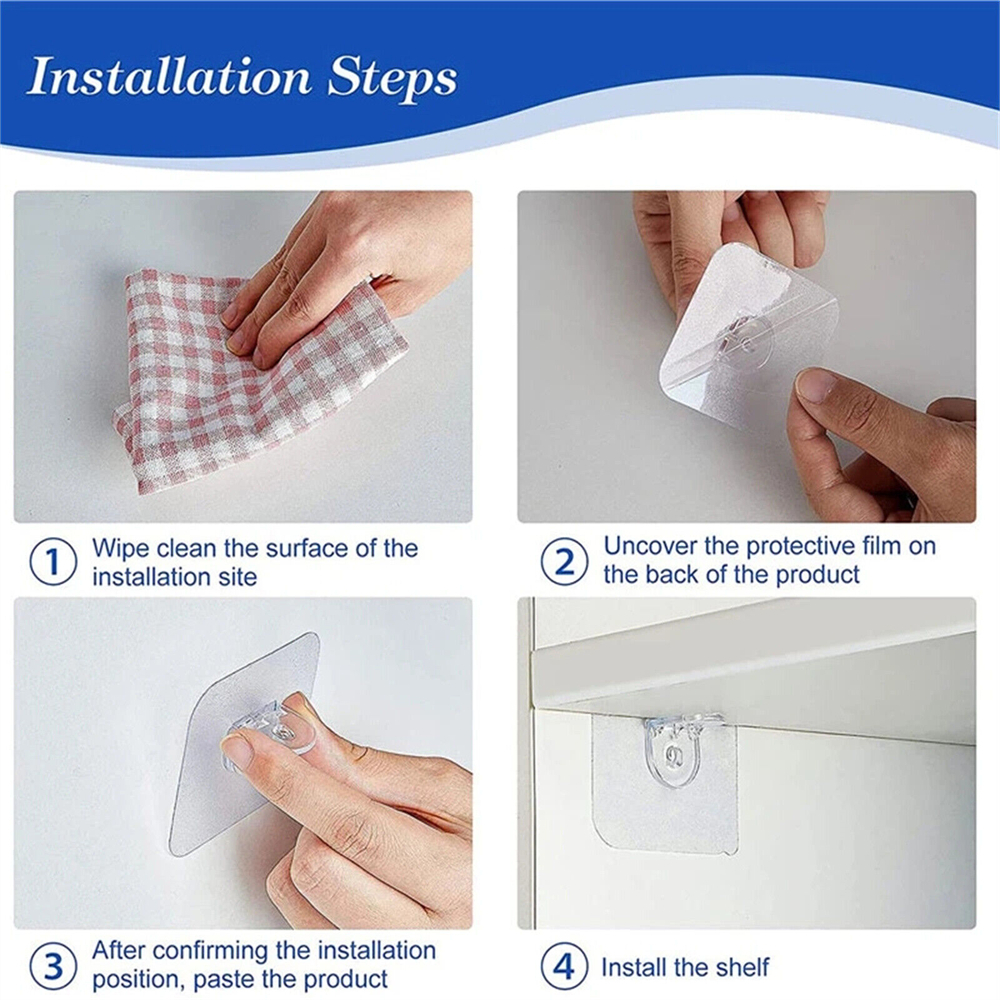 Installation Steps

1 Wipe clean the surface of the installation site

2 Uncover the protective film on the back of the product

3 After confirming the installation position, paste the product

4 Install the shelf